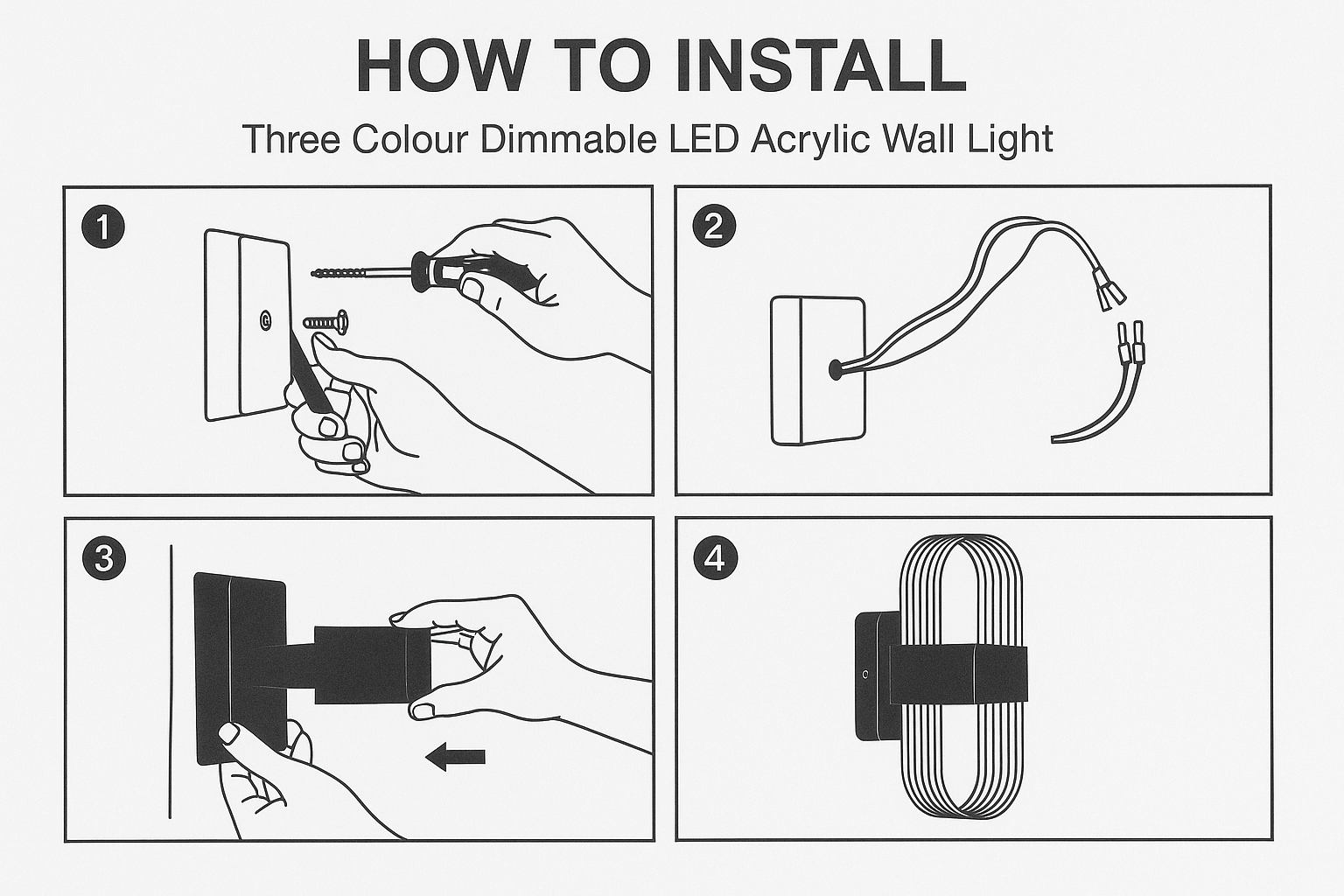 HOW TO INSTALL

Three Colour Dimmable LED Acrylic Wall Light

1

2

3

4