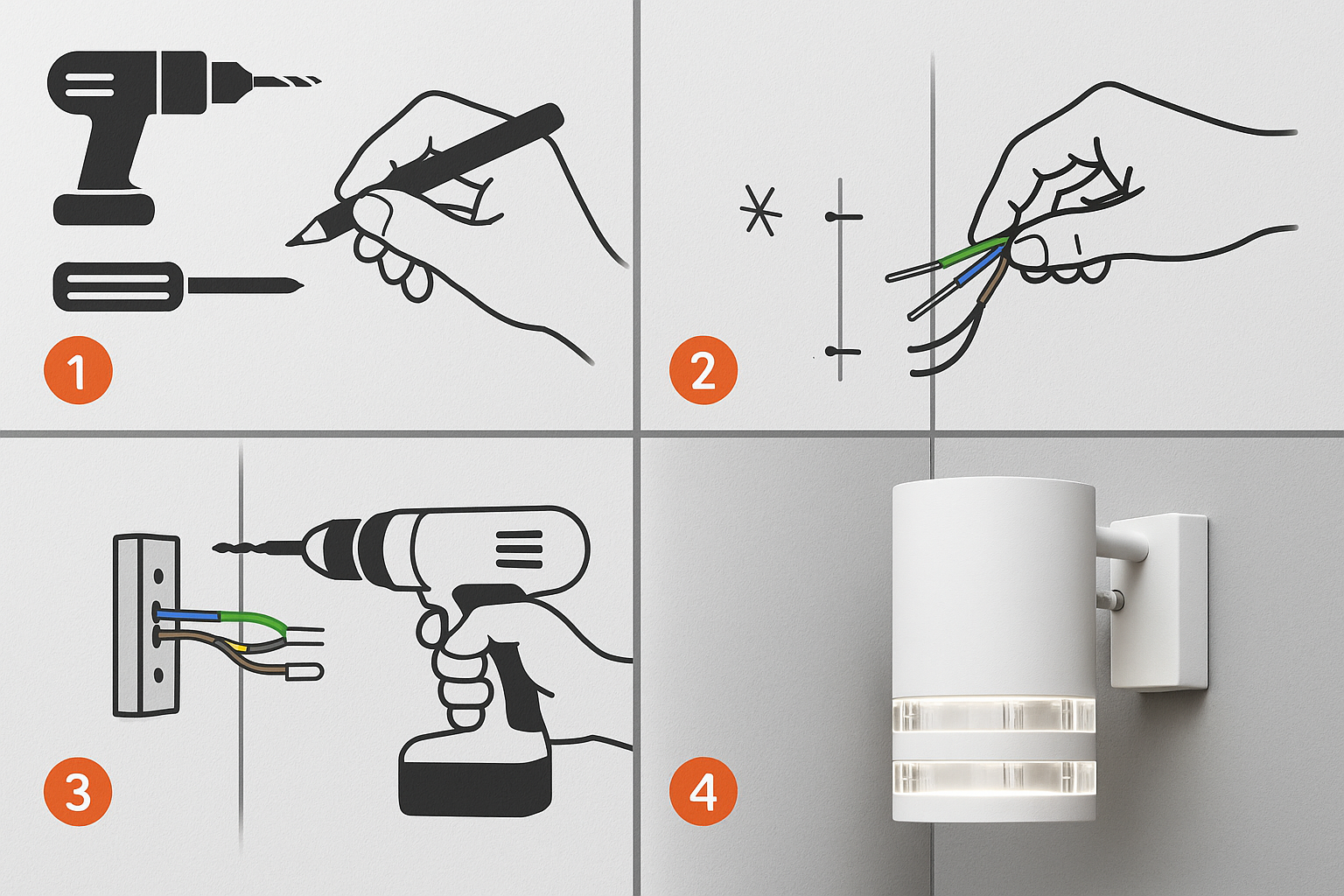 1

2

3

4