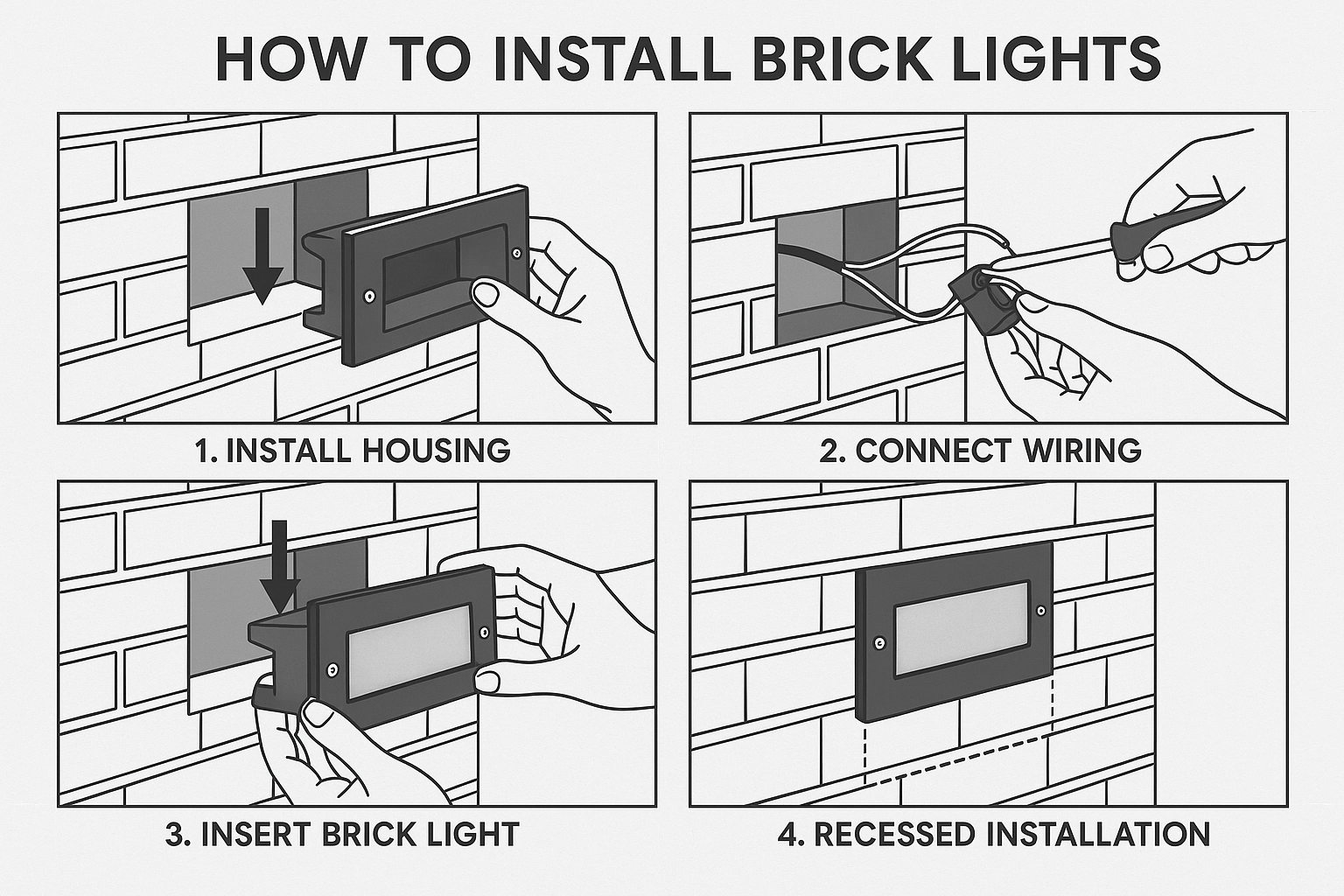 HOW TO INSTALL BRICK LIGHTS

1. INSTALL HOUSING

2. CONNECT WIRING

3. INSERT BRICK LIGHT

4. RECESSED INSTALLATION