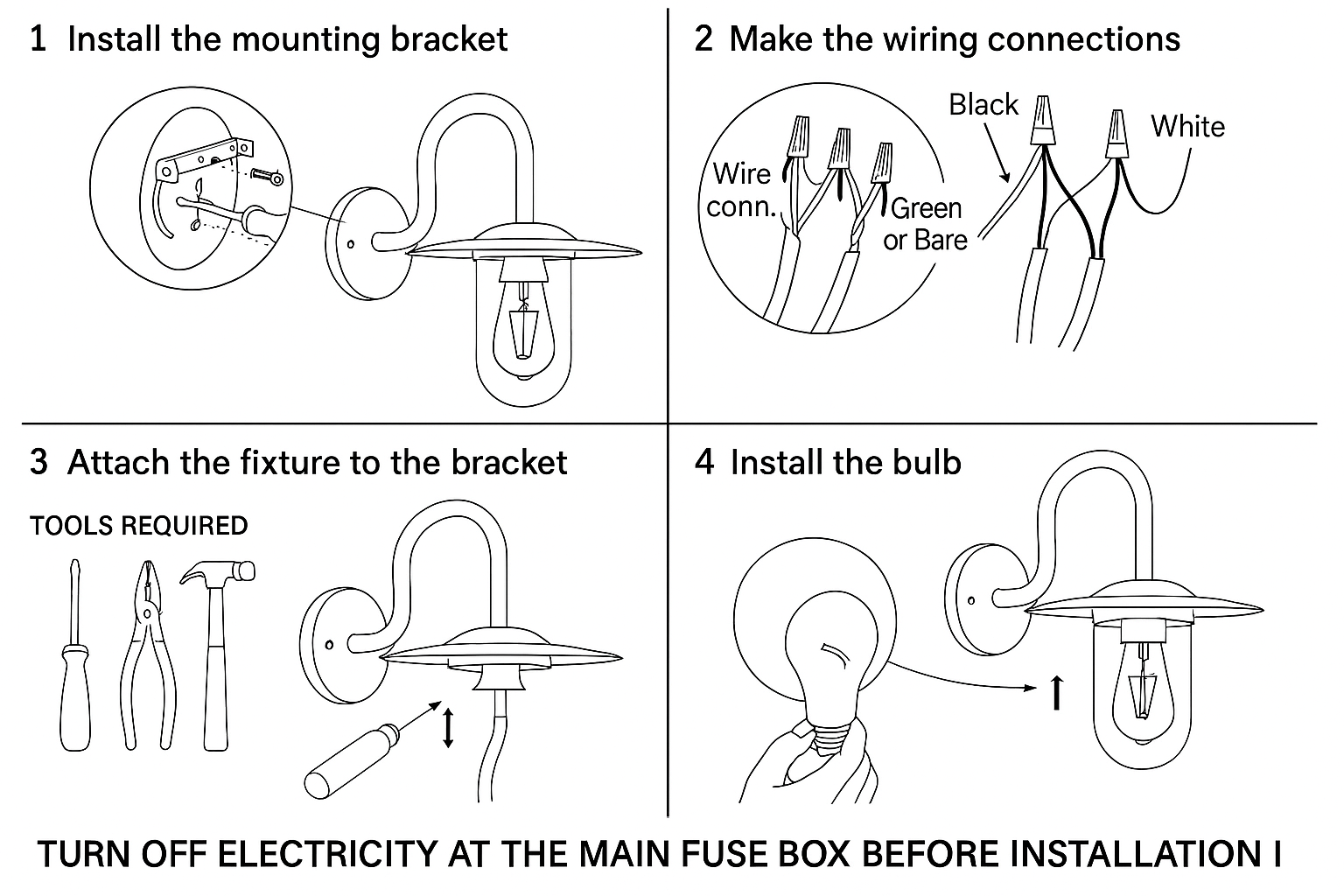 1 Install the mounting bracket

2 Make the wiring connections

Wire conn.

Green or Bare

Black

White

3 Attach the fixture to the bracket

TOOLS REQUIRED

4 Install the bulb

TURN OFF ELECTRICITY AT THE MAIN FUSE BOX BEFORE INSTALLATION I