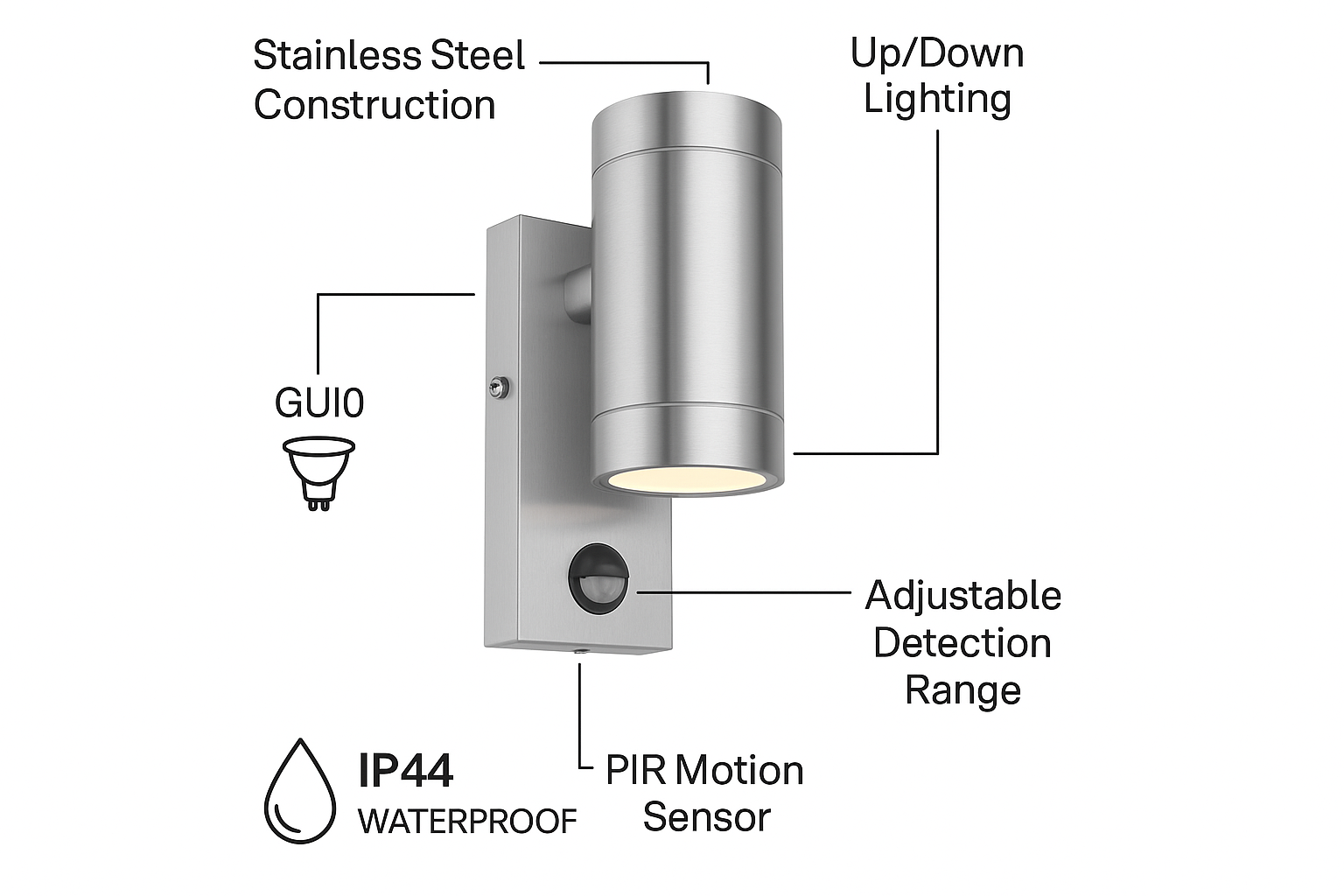 Stainless Steel Construction

Up/Down Lighting

GUI0

Adjustable Detection Range

IP44
WATERPROOF

PIR Motion Sensor