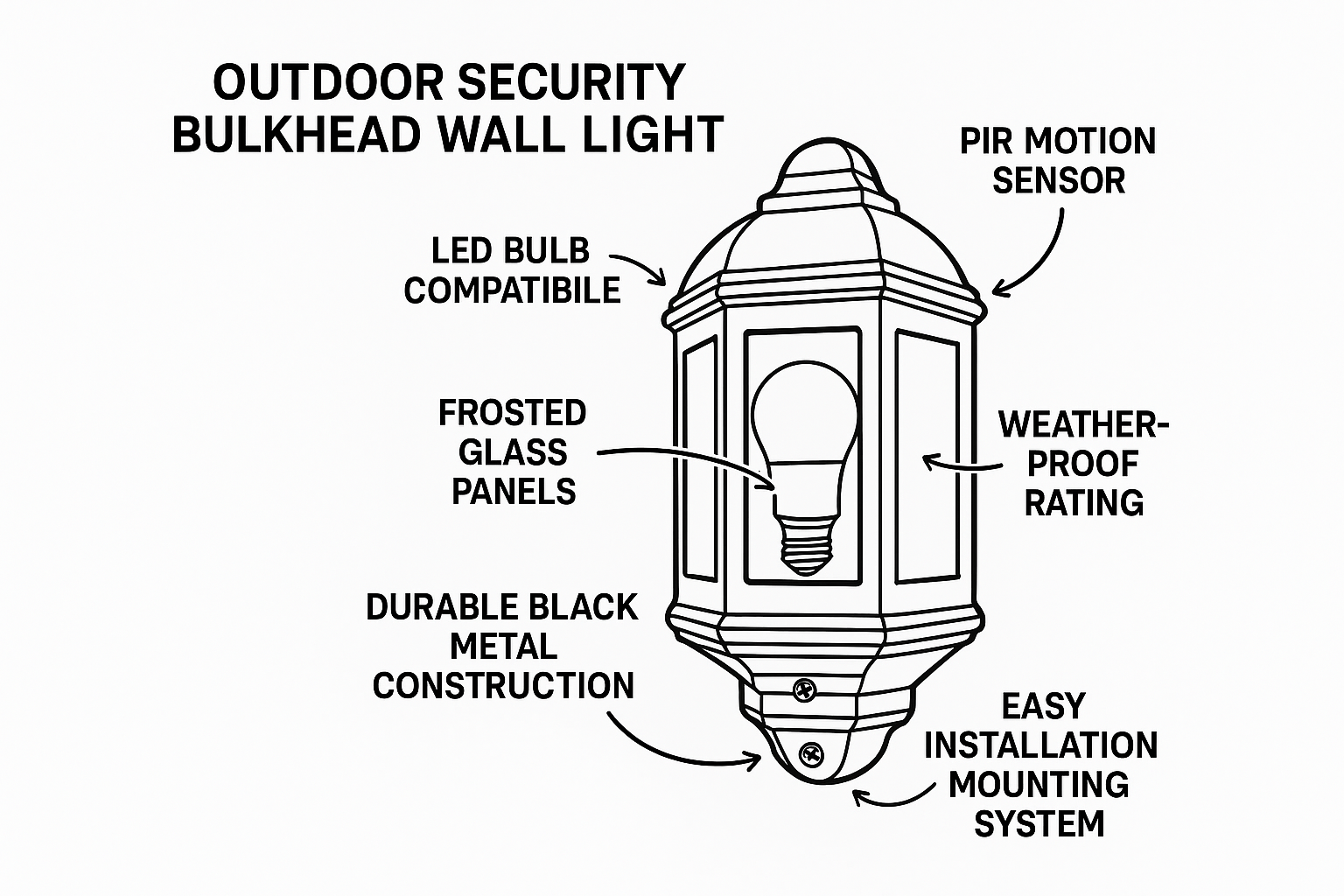 OUTDOOR SECURITY BULKHEAD WALL LIGHT

PIR MOTION SENSOR

LED BULB COMPATIBILE

FROSTED GLASS PANELS

WEATHER-PROOF RATING

DURABLE BLACK METAL CONSTRUCTION

EASY INSTALLATION MOUNTING SYSTEM