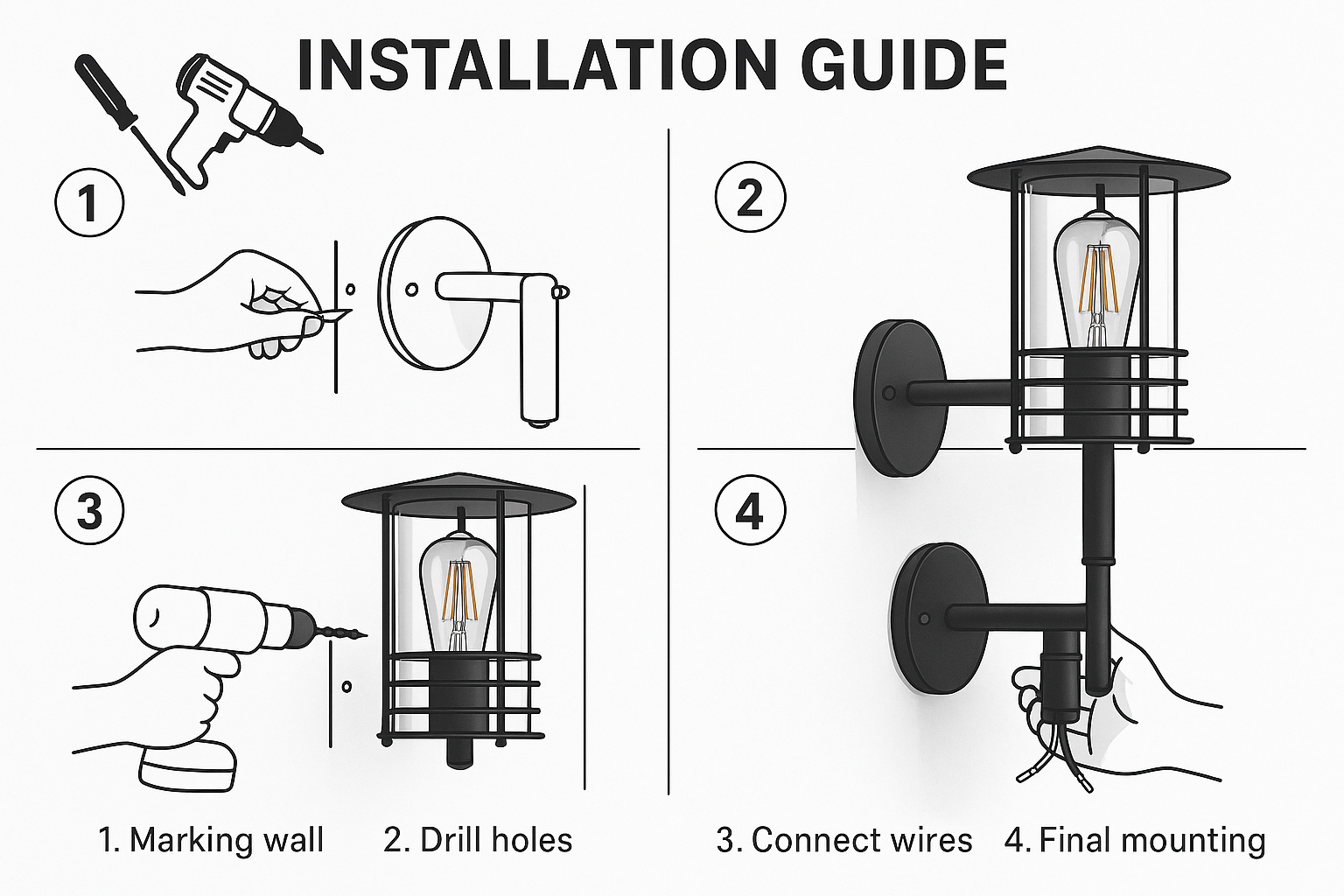 INSTALLATION GUIDE

1

2

3

4

1. Marking wall 2. Drill holes 3. Connect wires 4. Final mounting