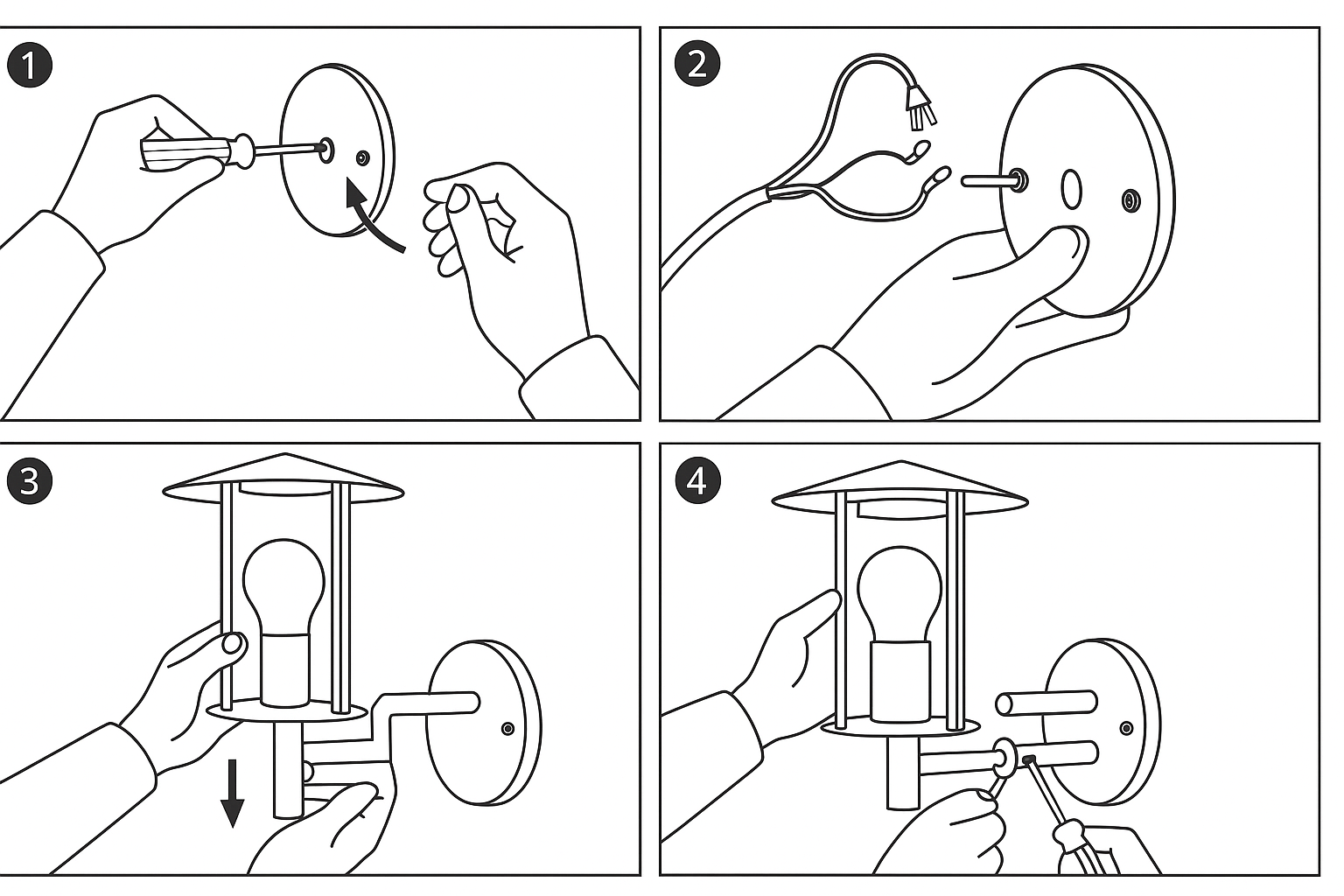 1

2

3

4