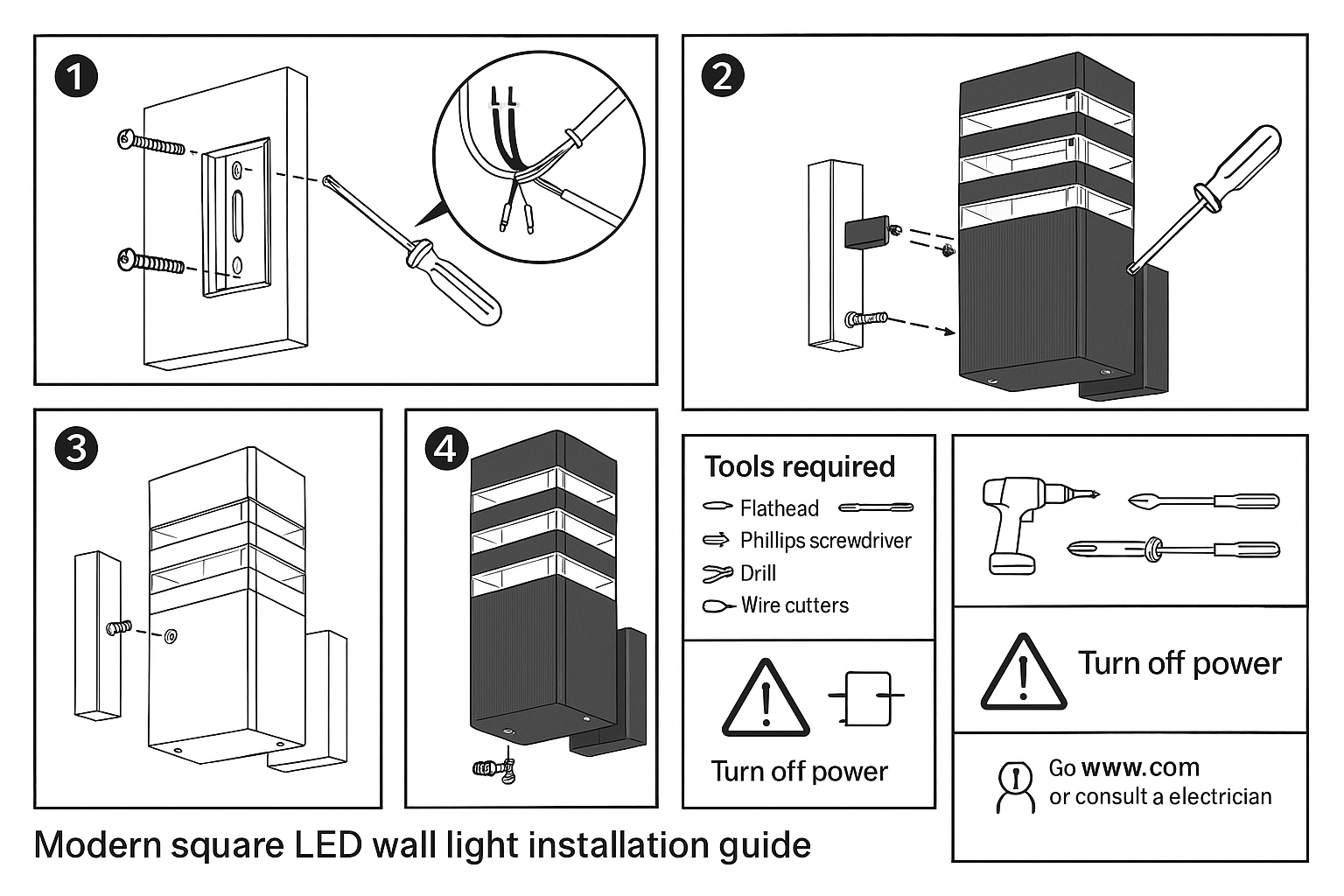 1

2

3

4

Tools required
Flathead
Phillips screwdriver
Drill
Wire cutters

Turn off power

Turn off power

Go www.com
or consult a electrician

Modern square LED wall light installation guide