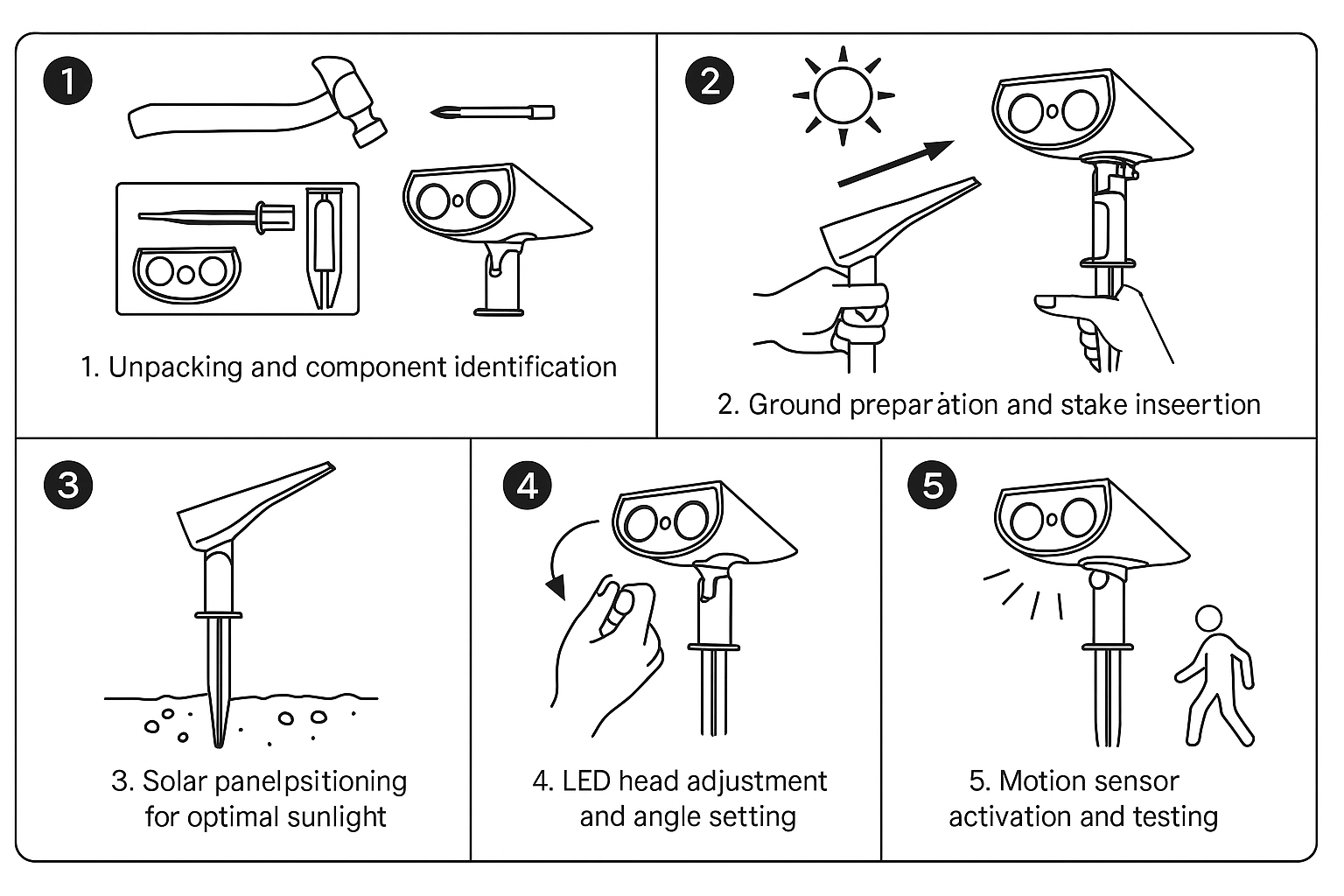 1

1. Unpacking and component identification

2

2. Ground preparȧtion and stake inseertion

3

3. Solar panelpsitioning for optimal sunlight

4

4. LED head adjustment and angle setting

5

5. Motion sensor activation and testing