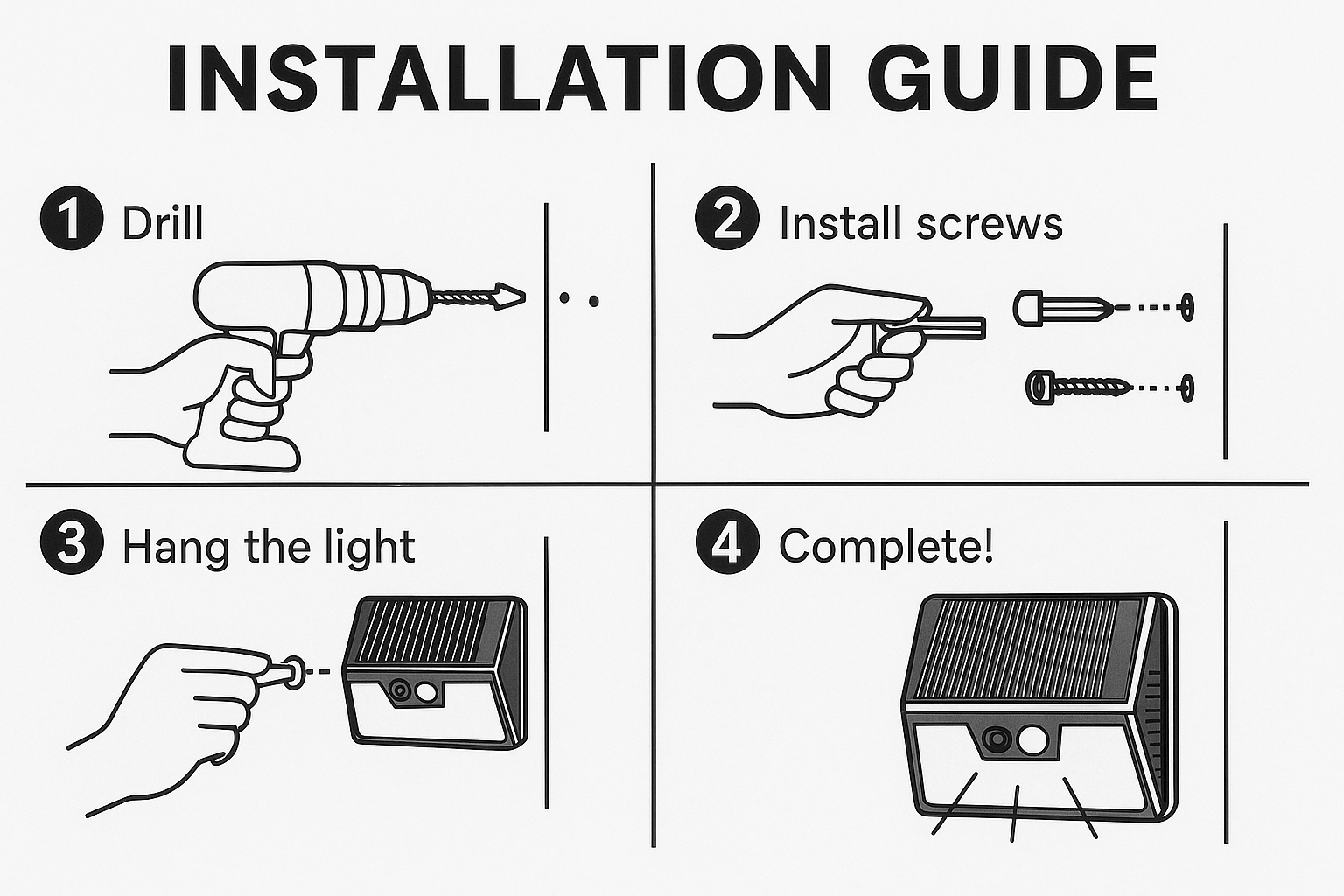 INSTALLATION GUIDE

1 Drill

2 Install screws

3 Hang the light

4 Complete!