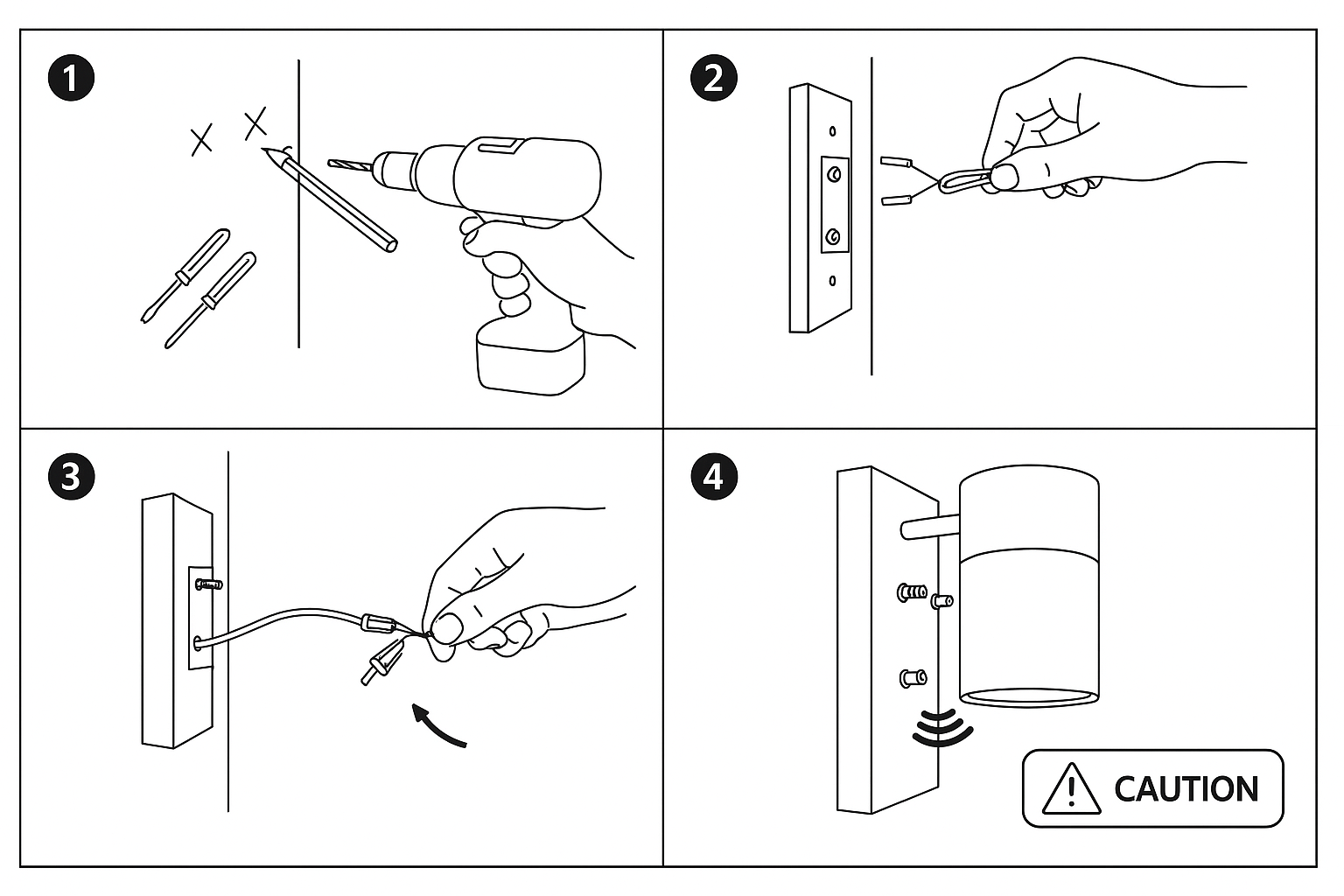 1

2

3

4

CAUTION