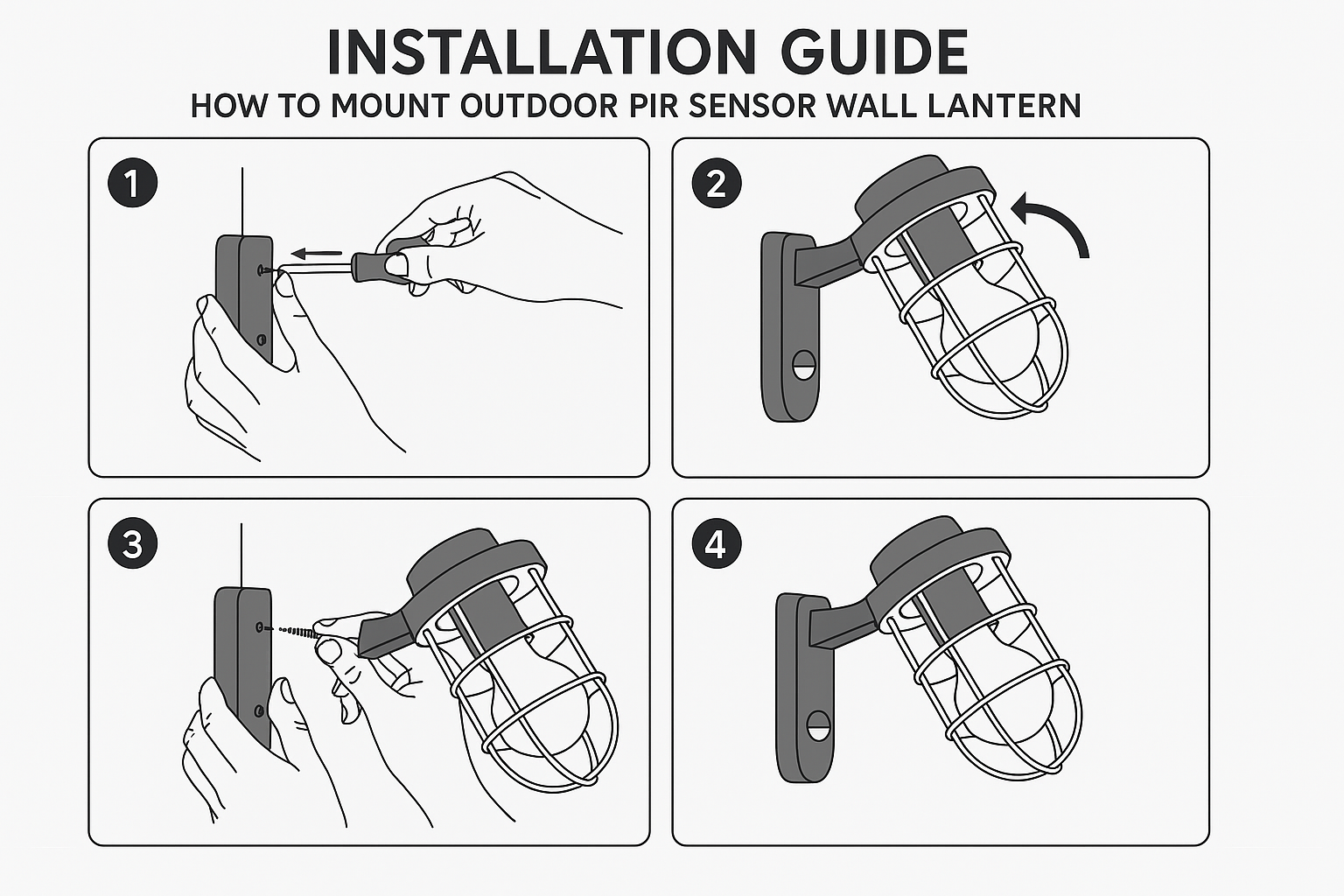 INSTALLATION GUIDE
HOW TO MOUNT OUTDOOR PIR SENSOR WALL LANTERN

1

2

3

4