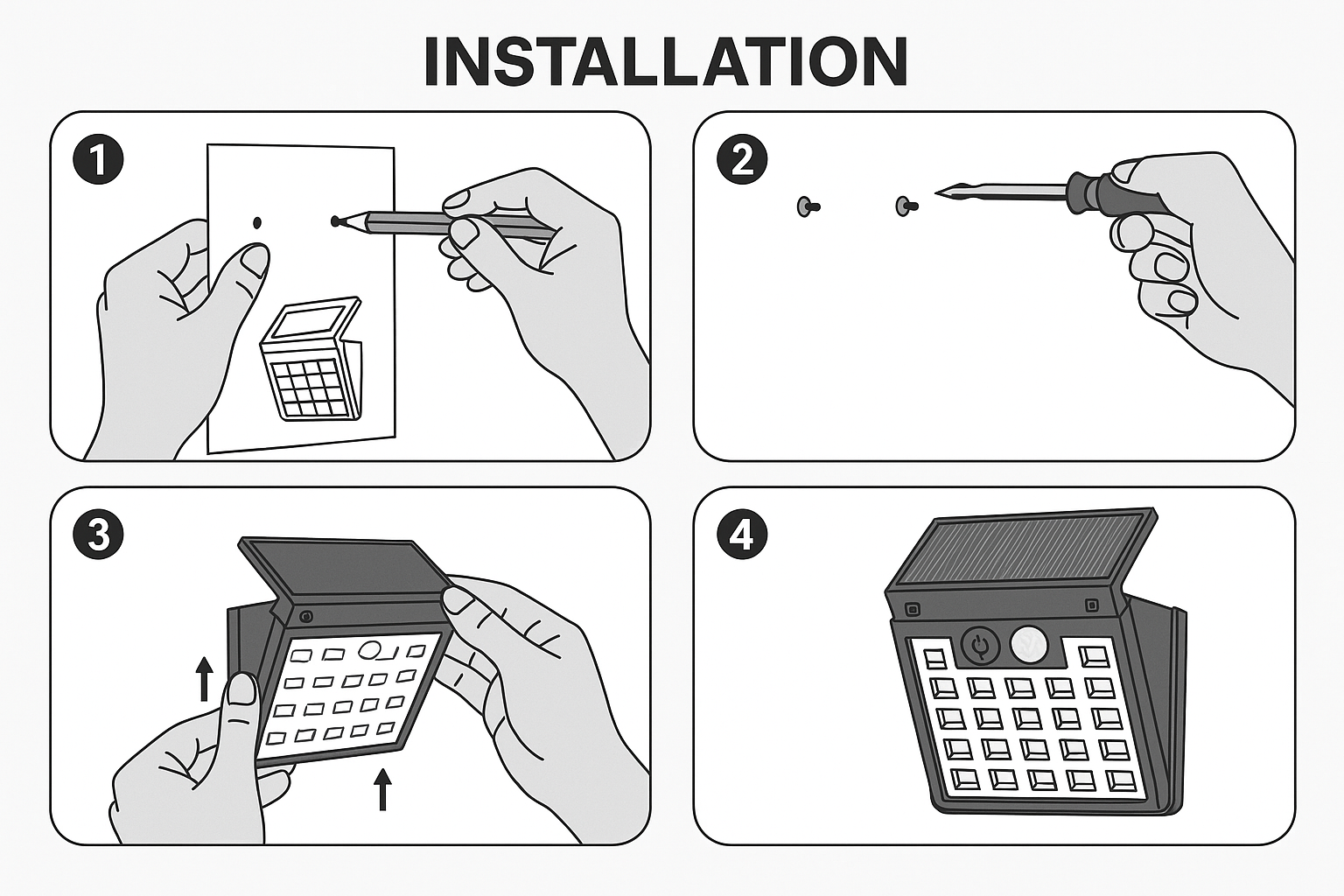 INSTALLATION

1

2

3

4