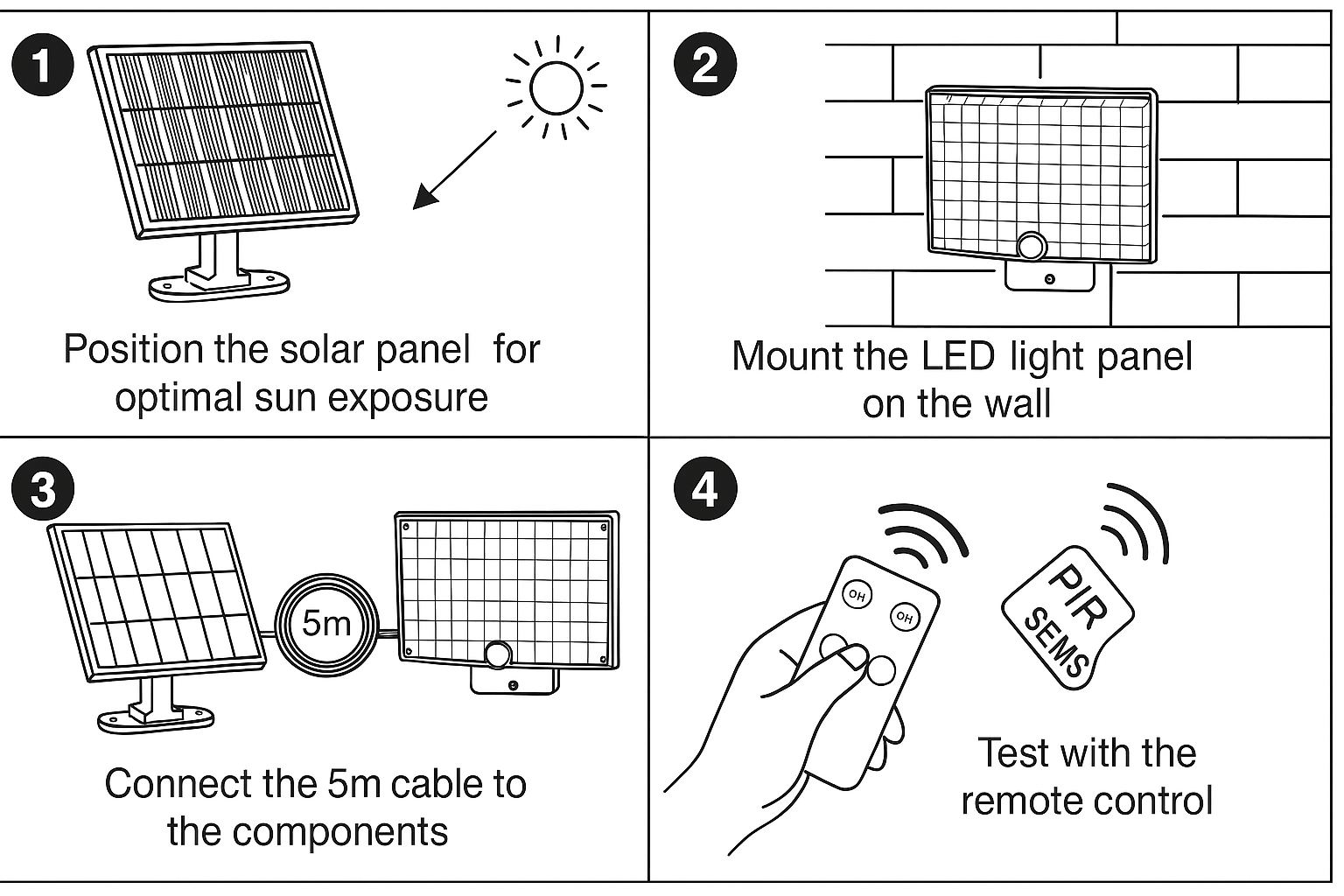 1

Position the solar panel for optimal sun exposure

2

Mount the LED light panel on the wall

3

5m

Connect the 5m cable to the components

4

OH

OH

PIR

SEMS

Test with the remote control