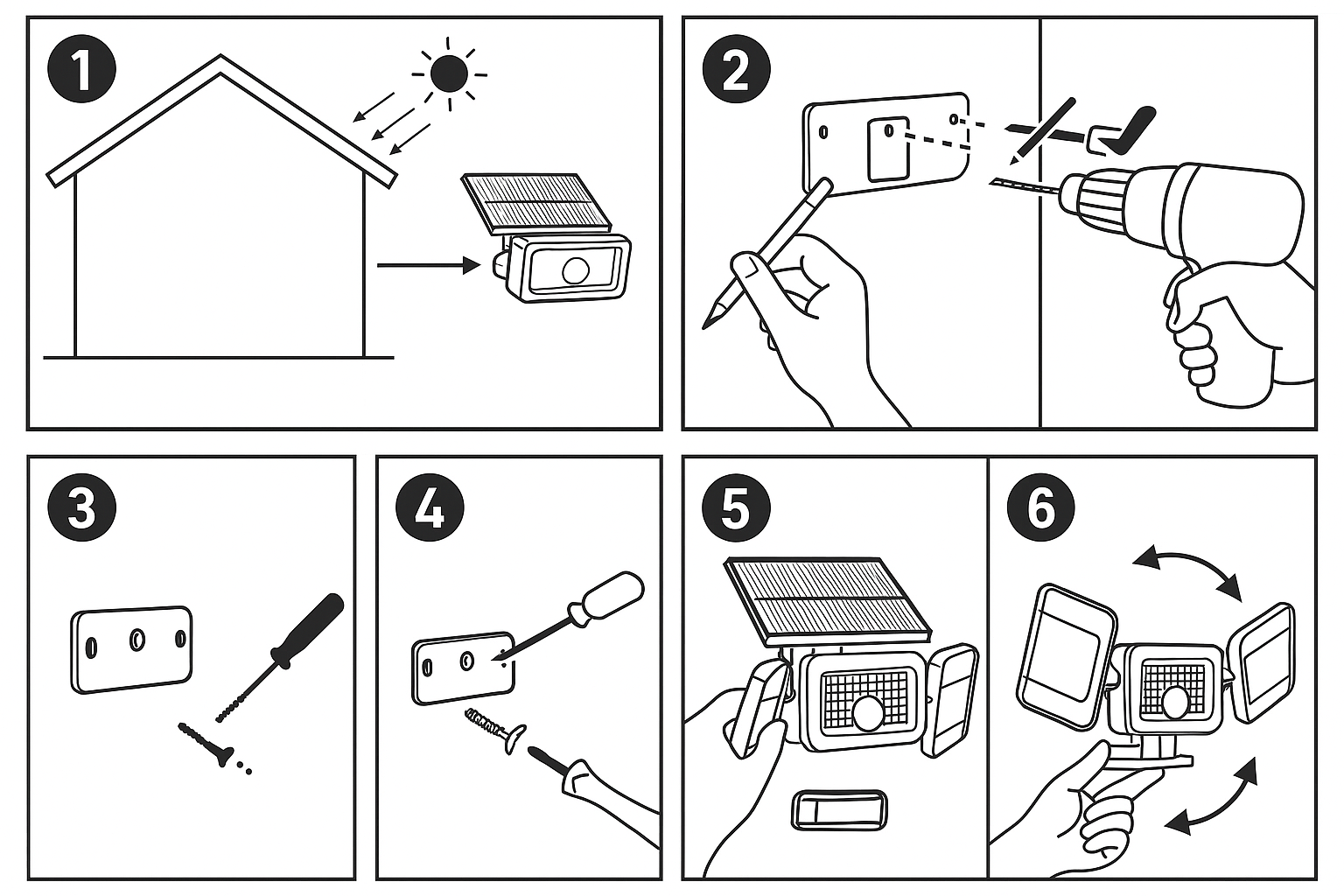 1

2

3

4

5

6