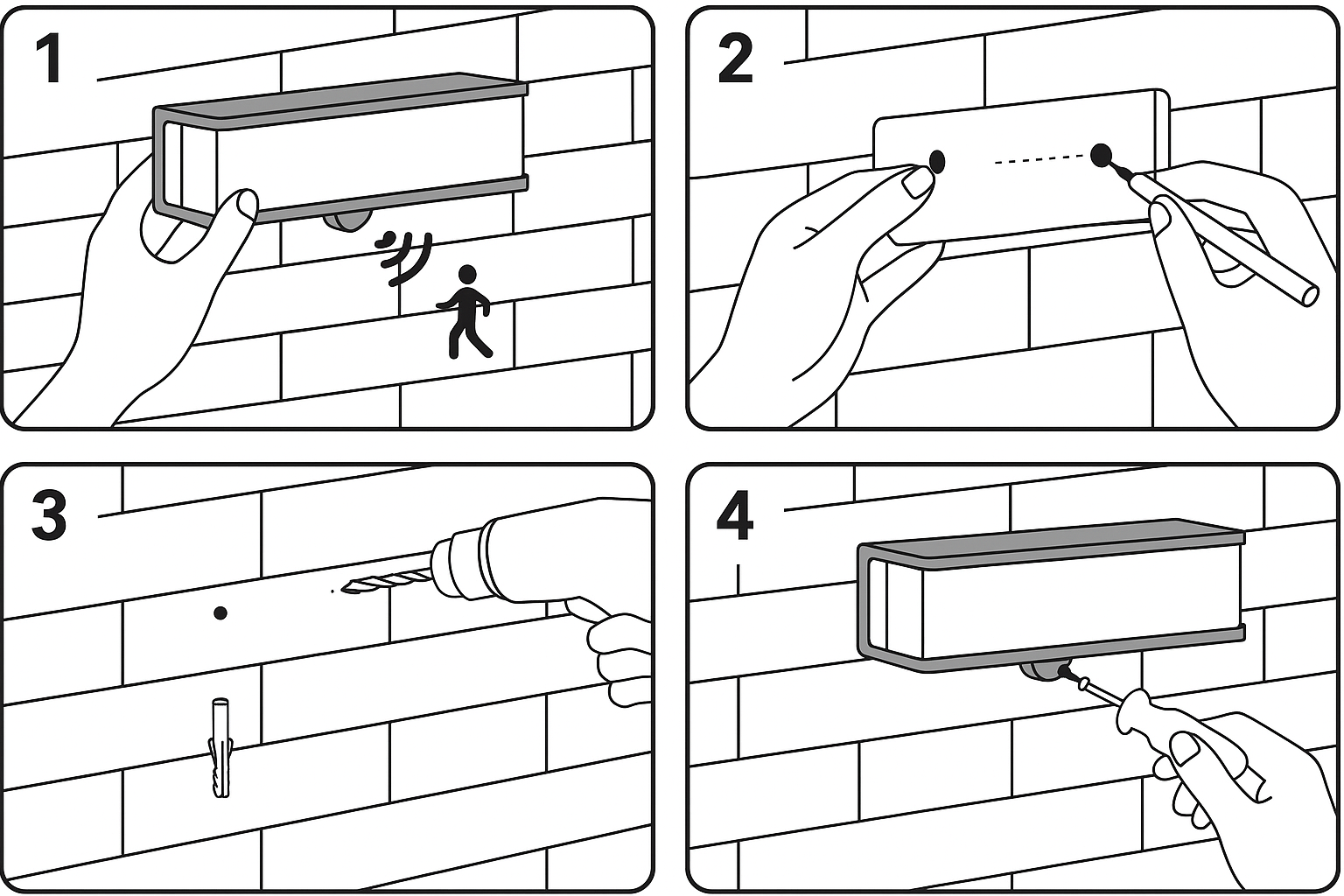 1

2

3

4