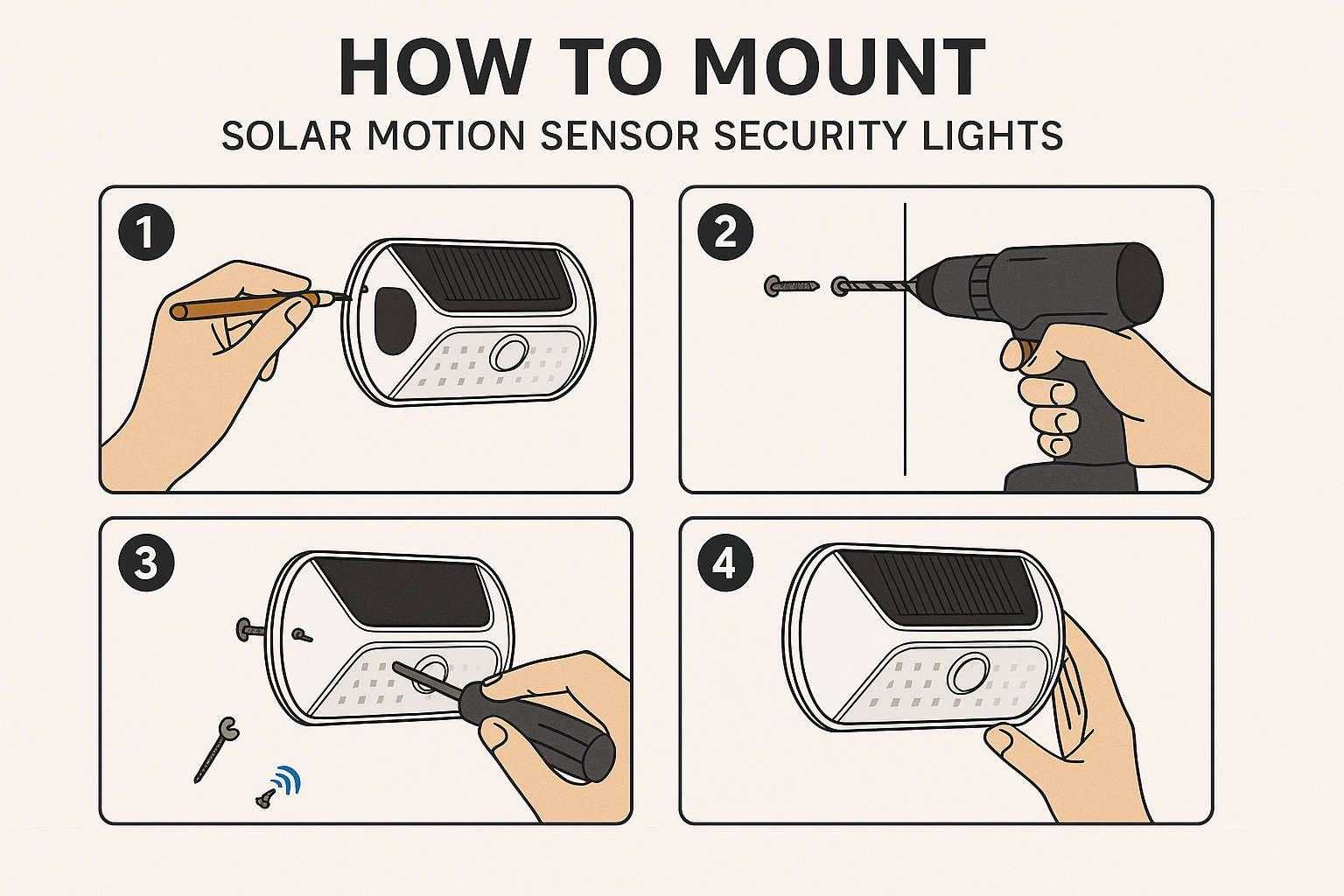 HOW TO MOUNT
SOLAR MOTION SENSOR SECURITY LIGHTS

1

2

3

4