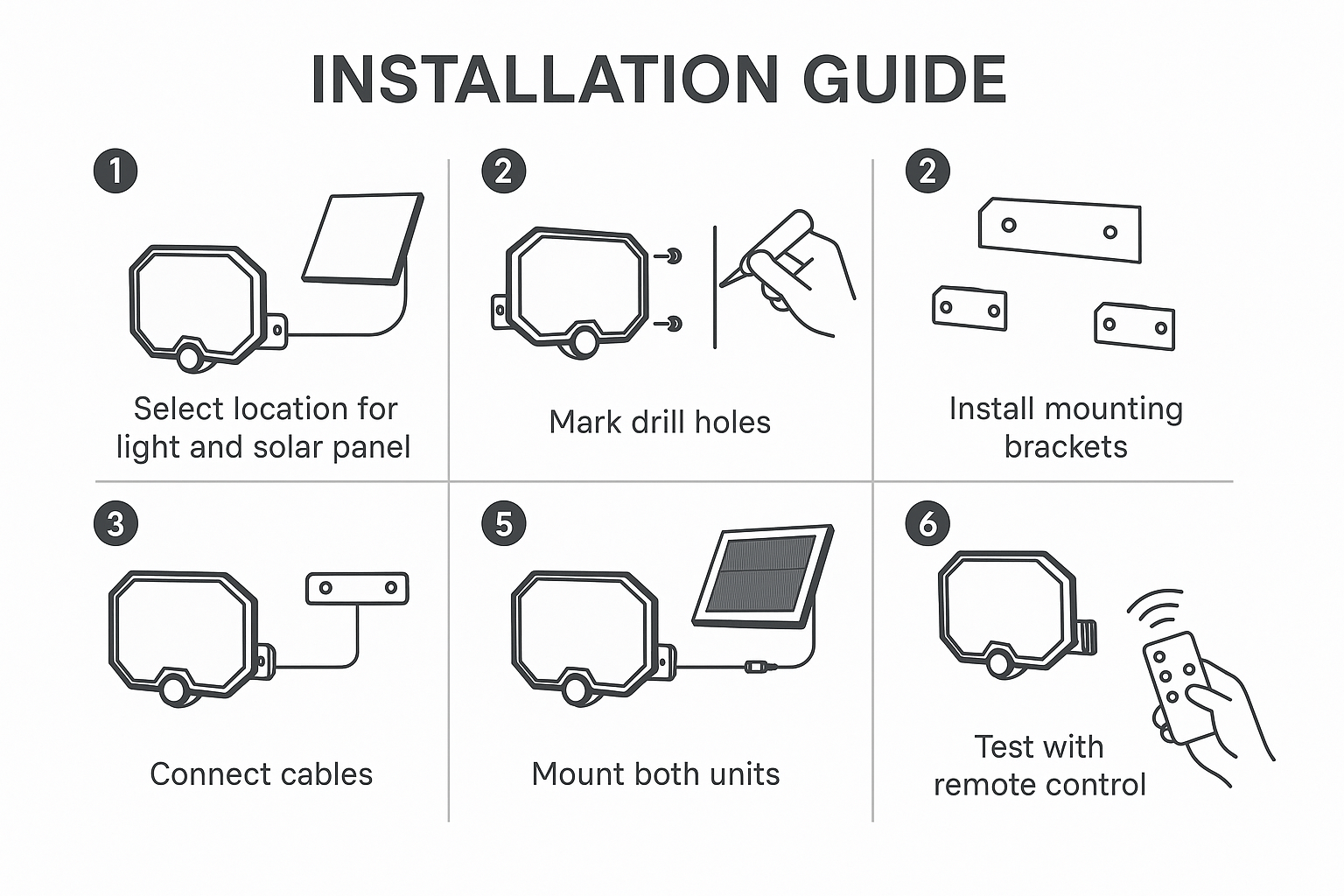 INSTALLATION GUIDE

1
Select location for light and solar panel

2
Mark drill holes

2
Install mounting brackets

3
Connect cables

5
Mount both units

6
Test with remote control