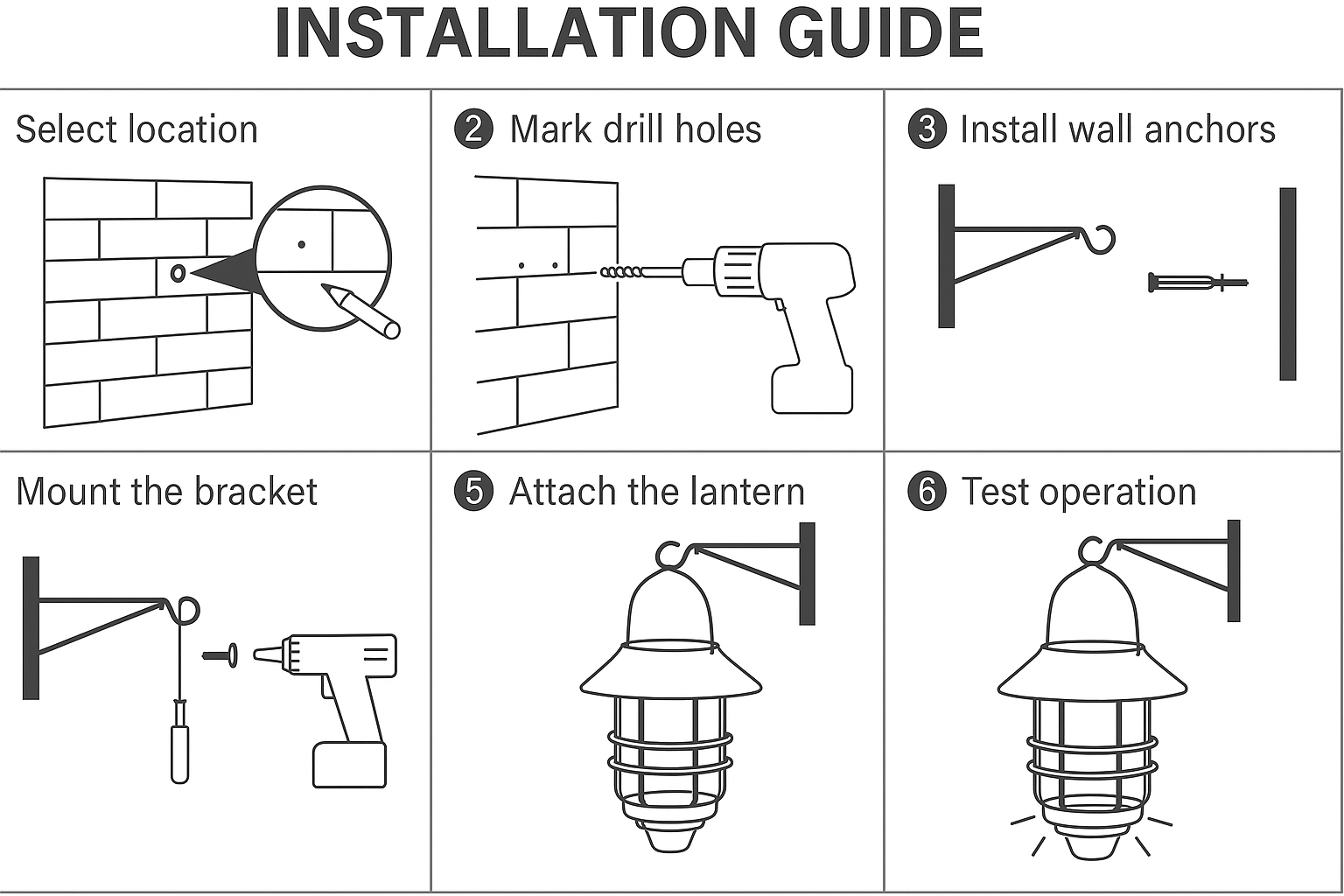 INSTALLATION GUIDE

Select location

2 Mark drill holes

3 Install wall anchors

Mount the bracket

5 Attach the lantern

6 Test operation