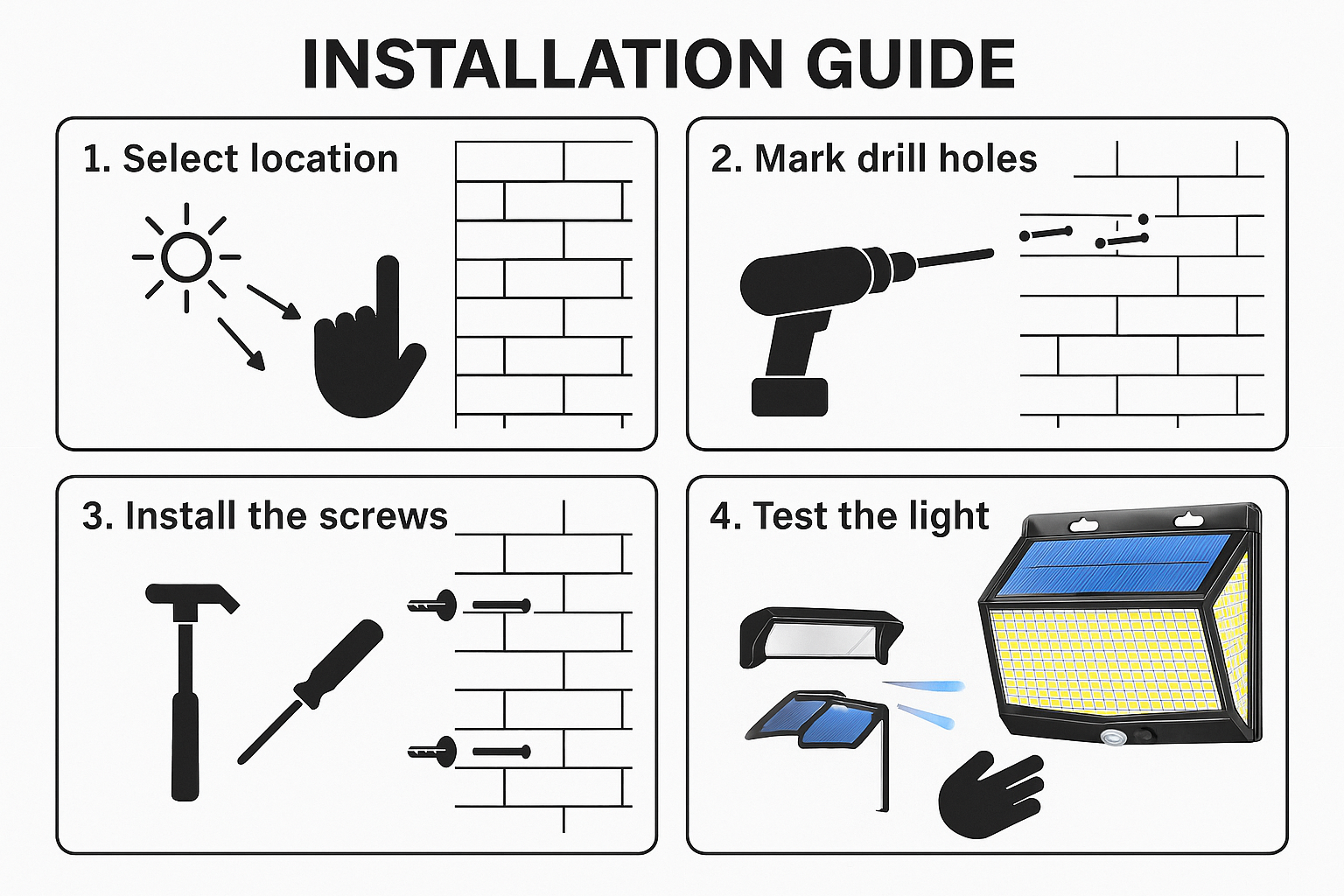 INSTALLATION GUIDE

1. Select location

2. Mark drill holes

3. Install the screws

4. Test the light