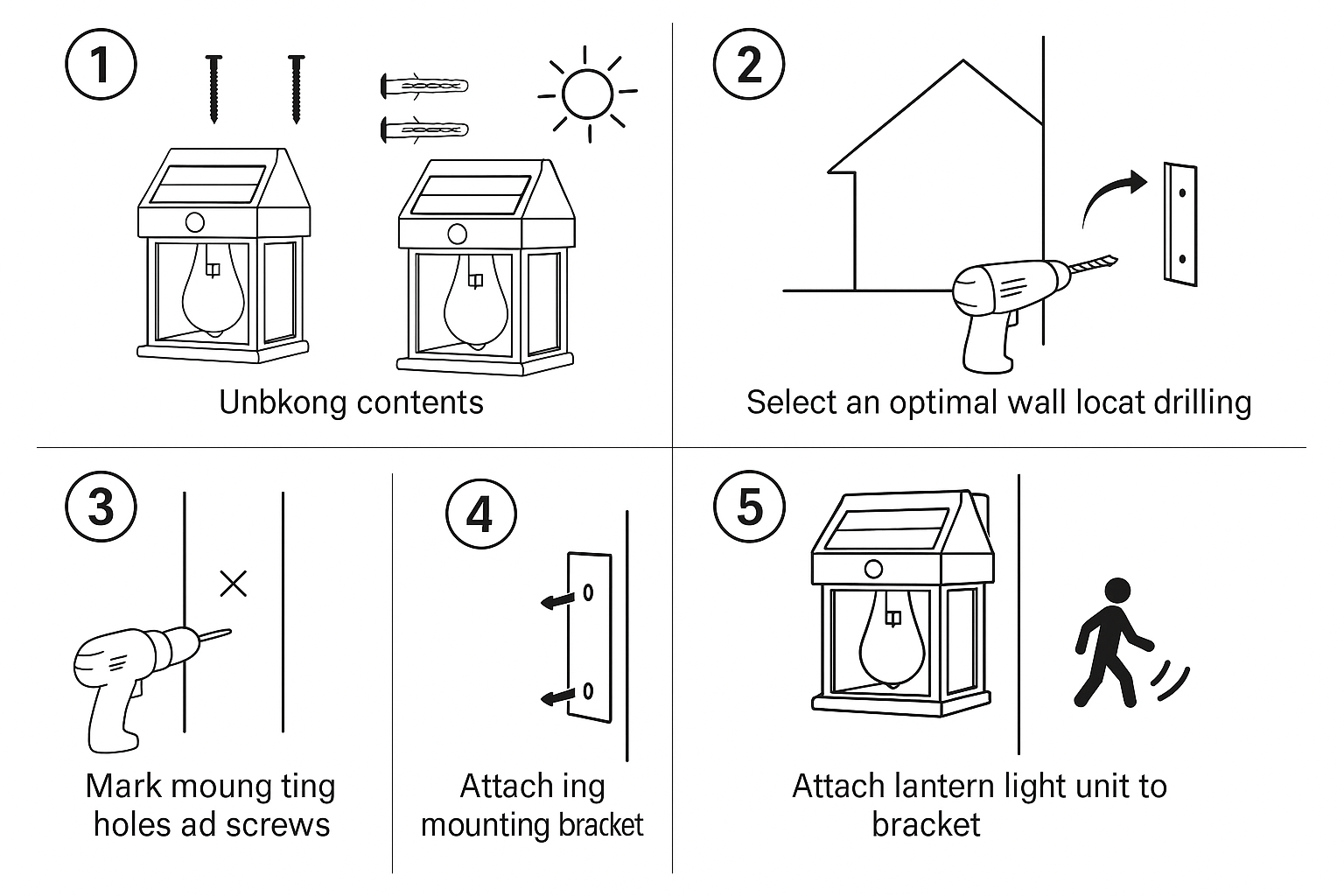 1

Unbkong contents

2

Select an optimal wall locat drilling

3

Mark moung ting holes ad screws

4

Attach ing mounting bracket

5

Attach lantern light unit to bracket