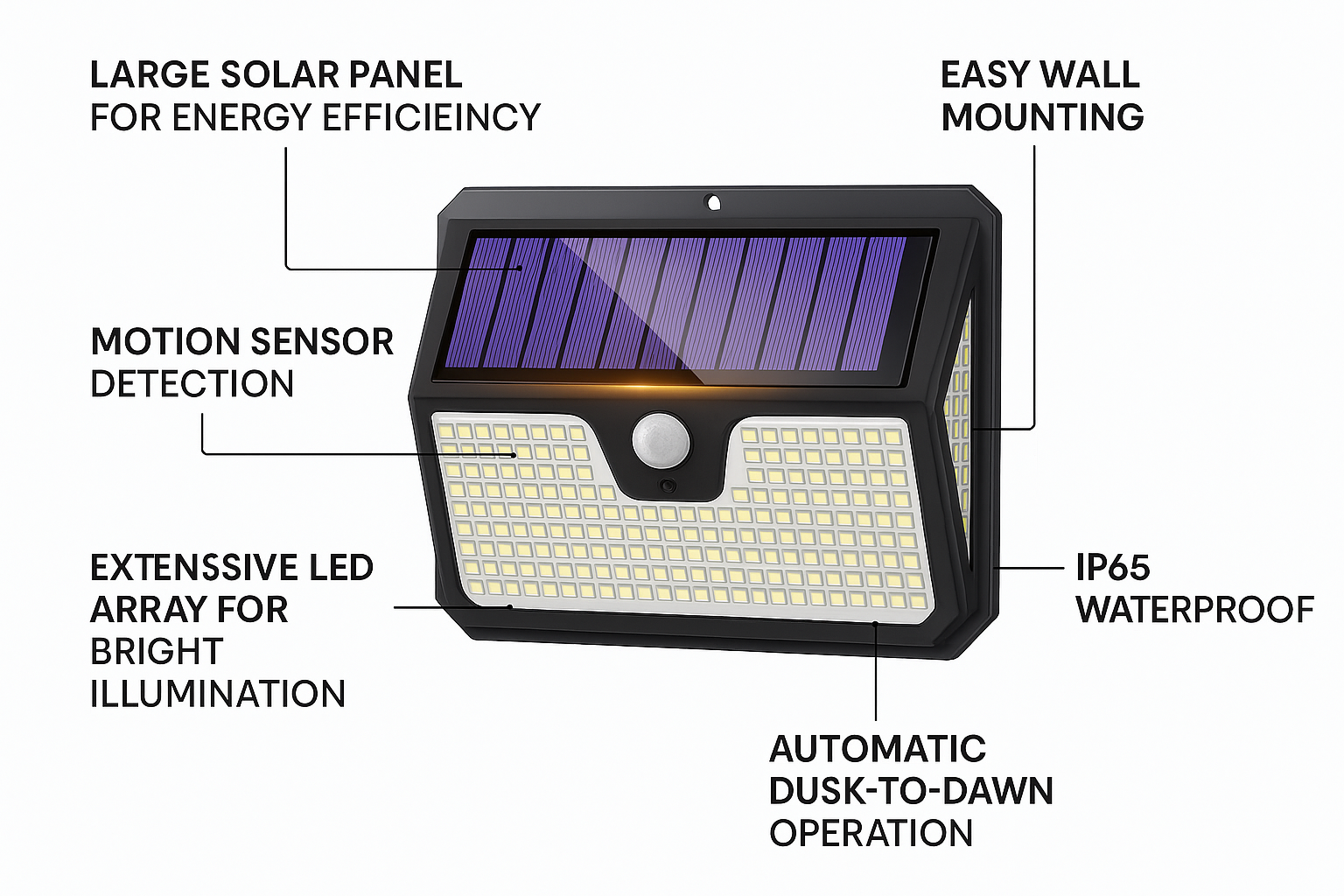 LARGE SOLAR PANEL
FOR ENERGY EFFICIEINCY

EASY WALL
MOUNTING

MOTION SENSOR
DETECTION

EXTENSSIVE LED
ARRAY FOR
BRIGHT
ILLUMINATION

IP65
WATERPROOF

AUTOMATIC
DUSK-TO-DAWN
OPERATION