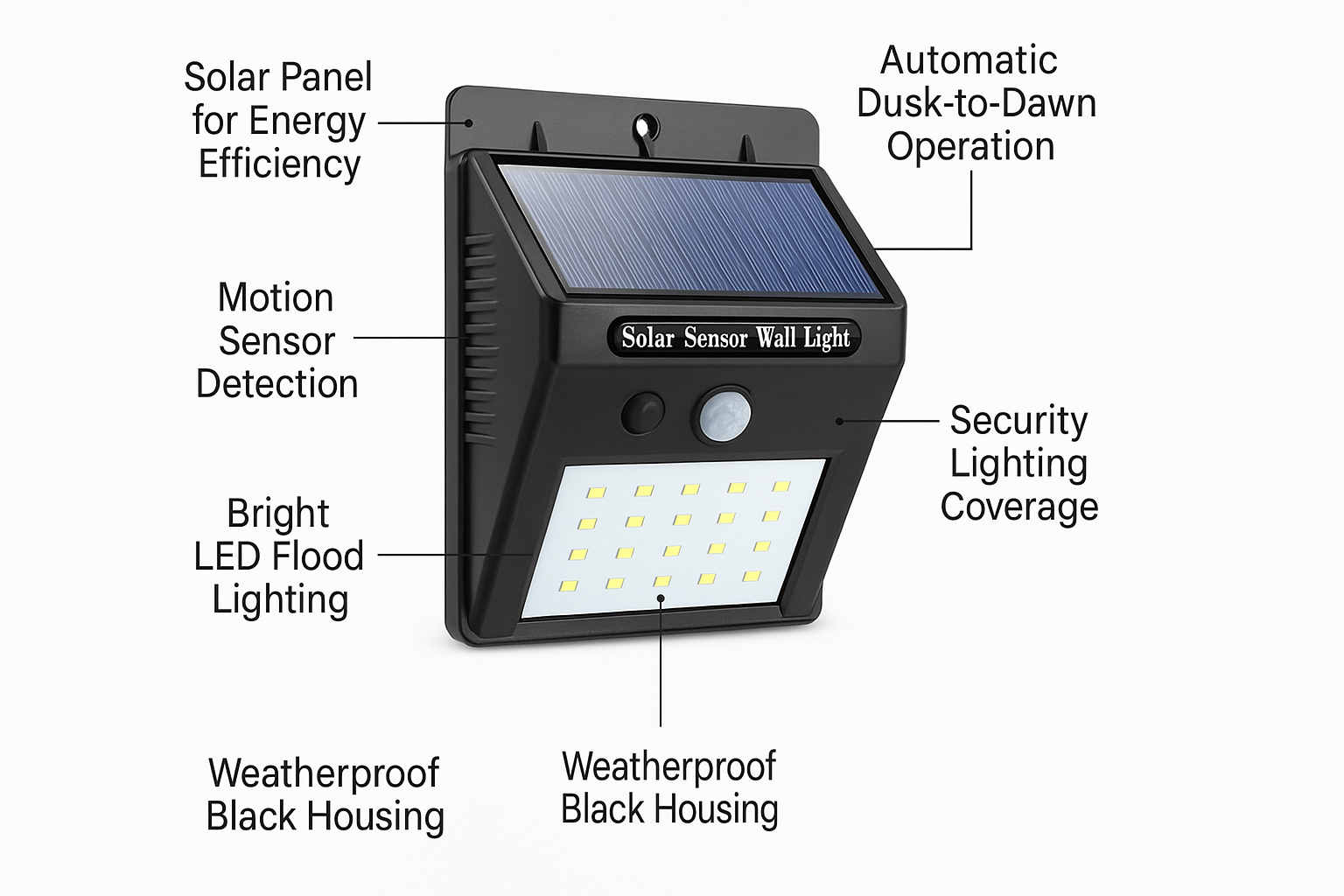 Solar Panel for Energy Efficiency

Automatic Dusk-to-Dawn Operation

Motion Sensor Detection

Solar Sensor Wall Light

Security Lighting Coverage

Bright LED Flood Lighting

Weatherproof Black Housing

Weatherproof Black Housing