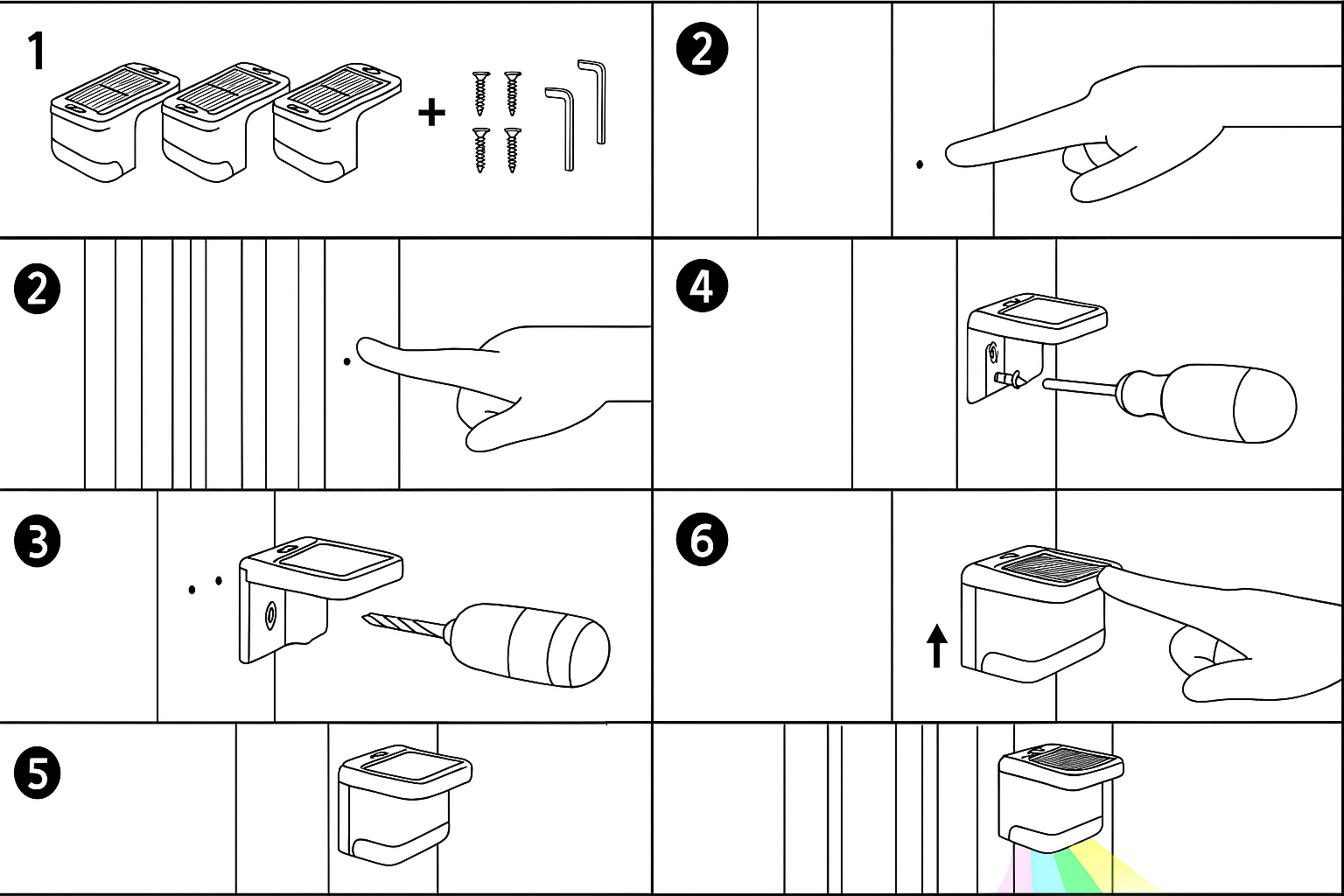 1
+
2
2
4
3
6
5