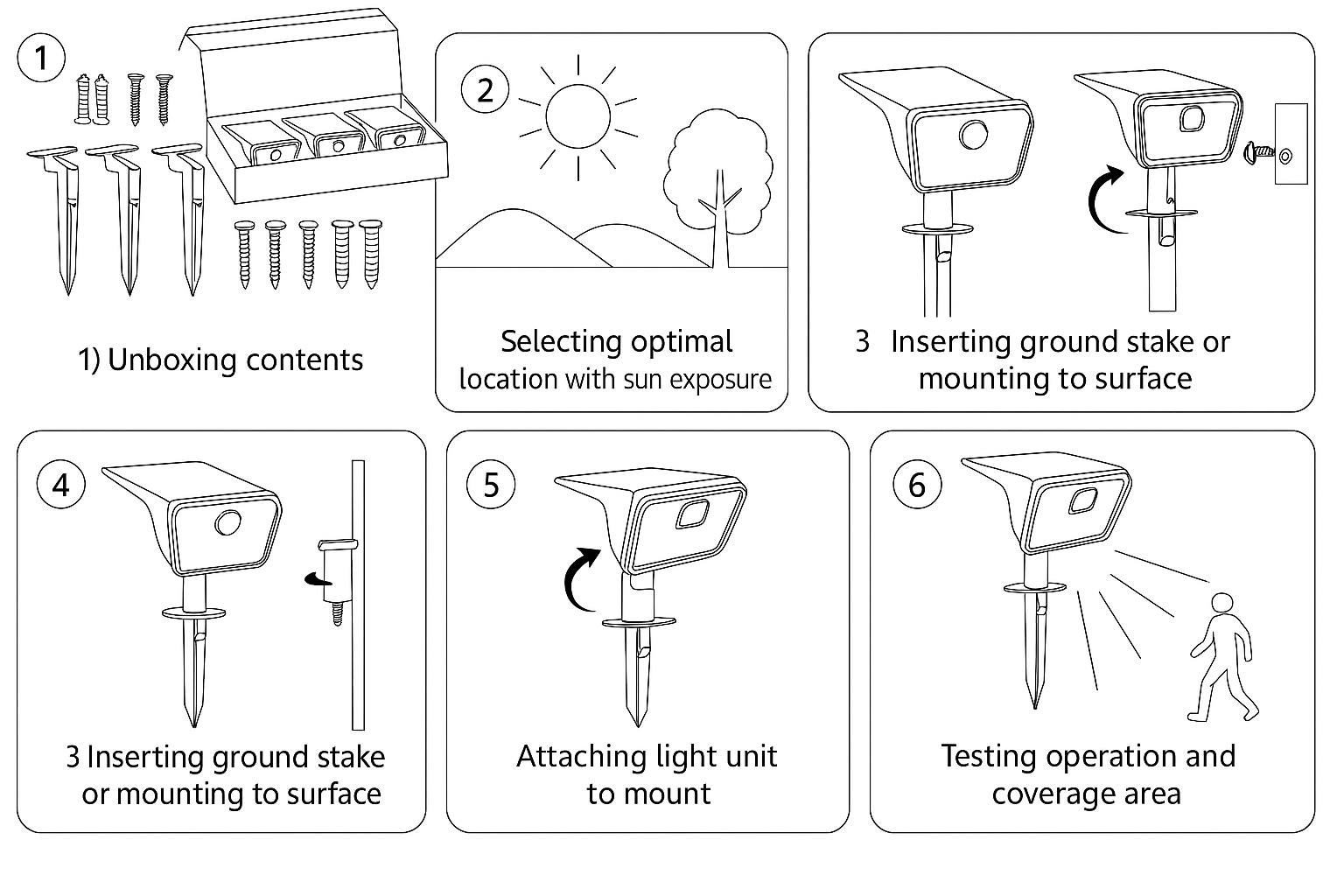 1

1) Unboxing contents

2

Selecting optimal location with sun exposure

3 Inserting ground stake or mounting to surface

4

3 Inserting ground stake or mounting to surface

5

Attaching light unit to mount

6

Testing operation and coverage area