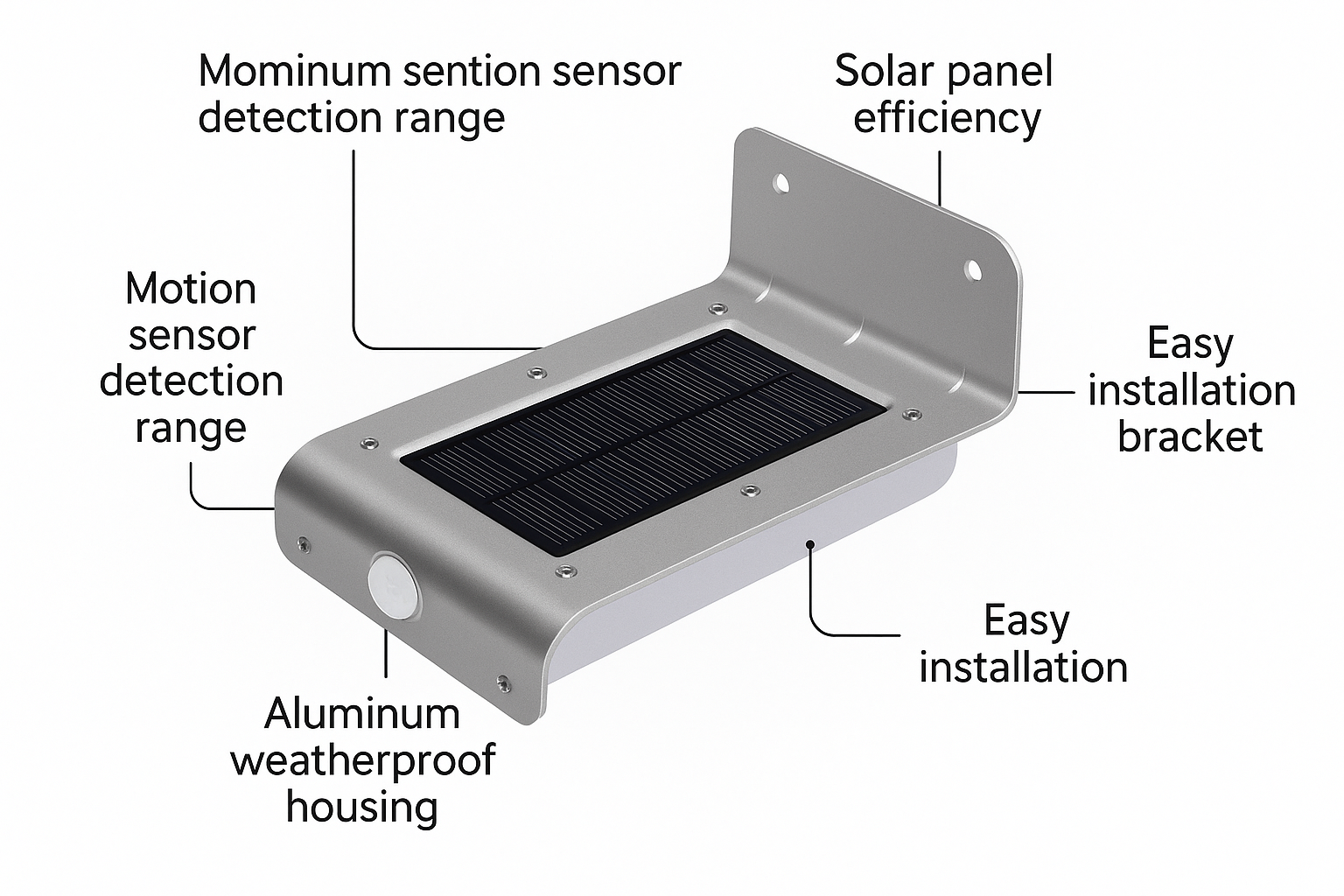 Mominum sention sensor detection range

Solar panel efficiency

Motion sensor detection range

Easy installation bracket

Easy installation

Aluminum weatherproof housing