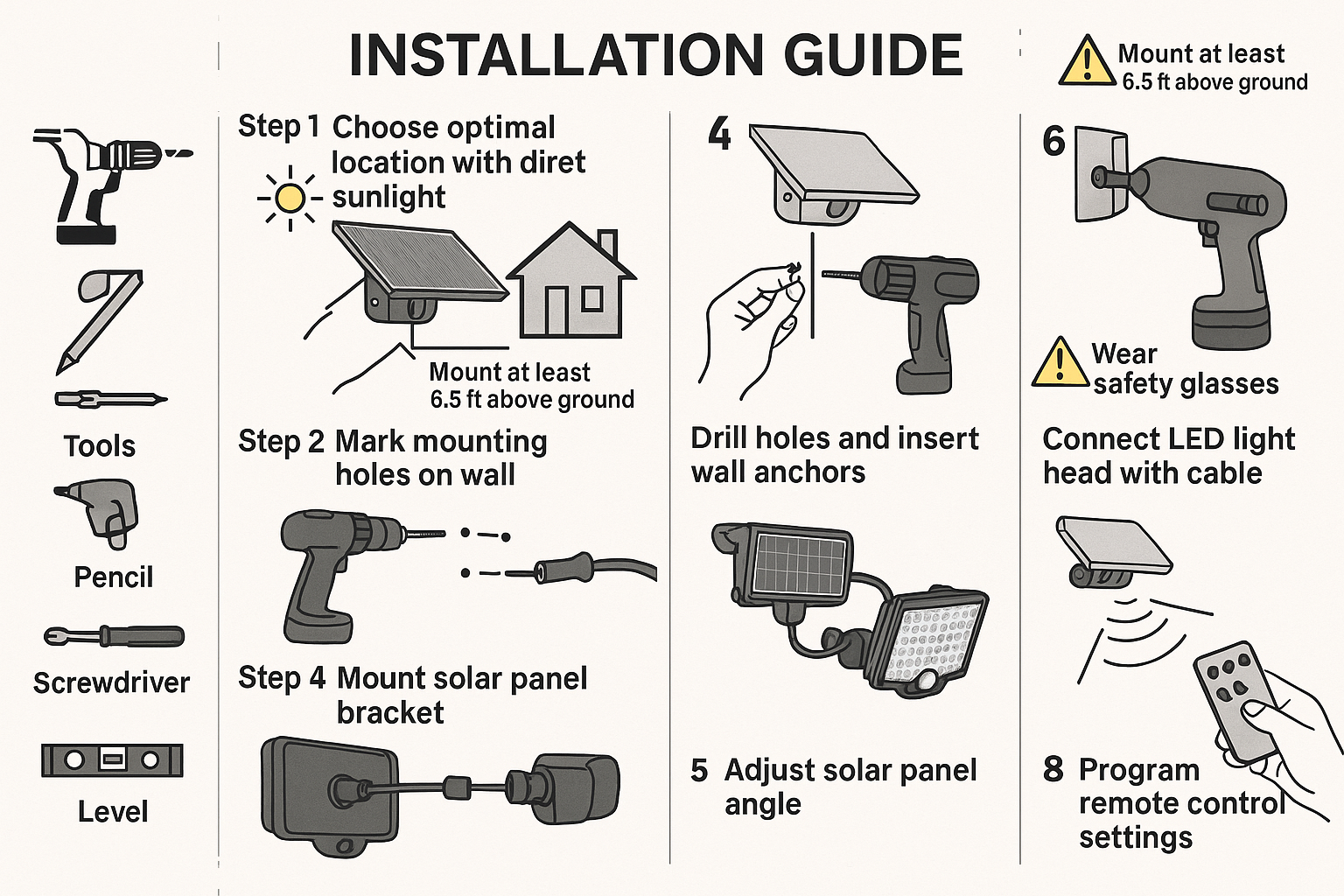 INSTALLATION GUIDE

Mount at least 6.5 ft above ground

Tools

Pencil

Screwdriver

Level

Step 1 Choose optimal location with diret sunlight

Mount at least 6.5 ft above ground

Step 2 Mark mounting holes on wall

Step 4 Mount solar panel bracket

4

Drill holes and insert wall anchors

5 Adjust solar panel angle

6

Wear safety glasses

Connect LED light head with cable

8 Program remote control settings