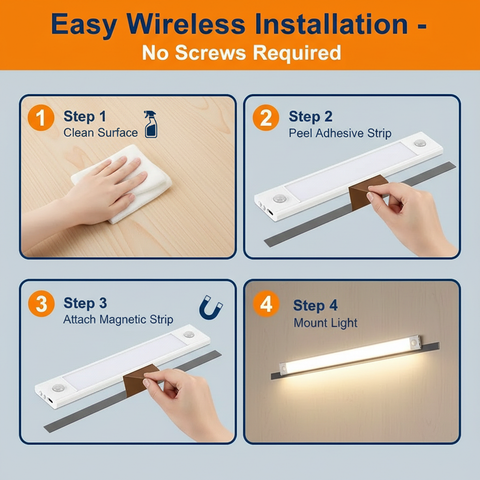 Easy Wireless Installation -
No Screws Required

1 Step 1
Clean Surface

2 Step 2
Peel Adhesive Strip

3 Step 3
Attach Magnetic Strip

4 Step 4
Mount Light