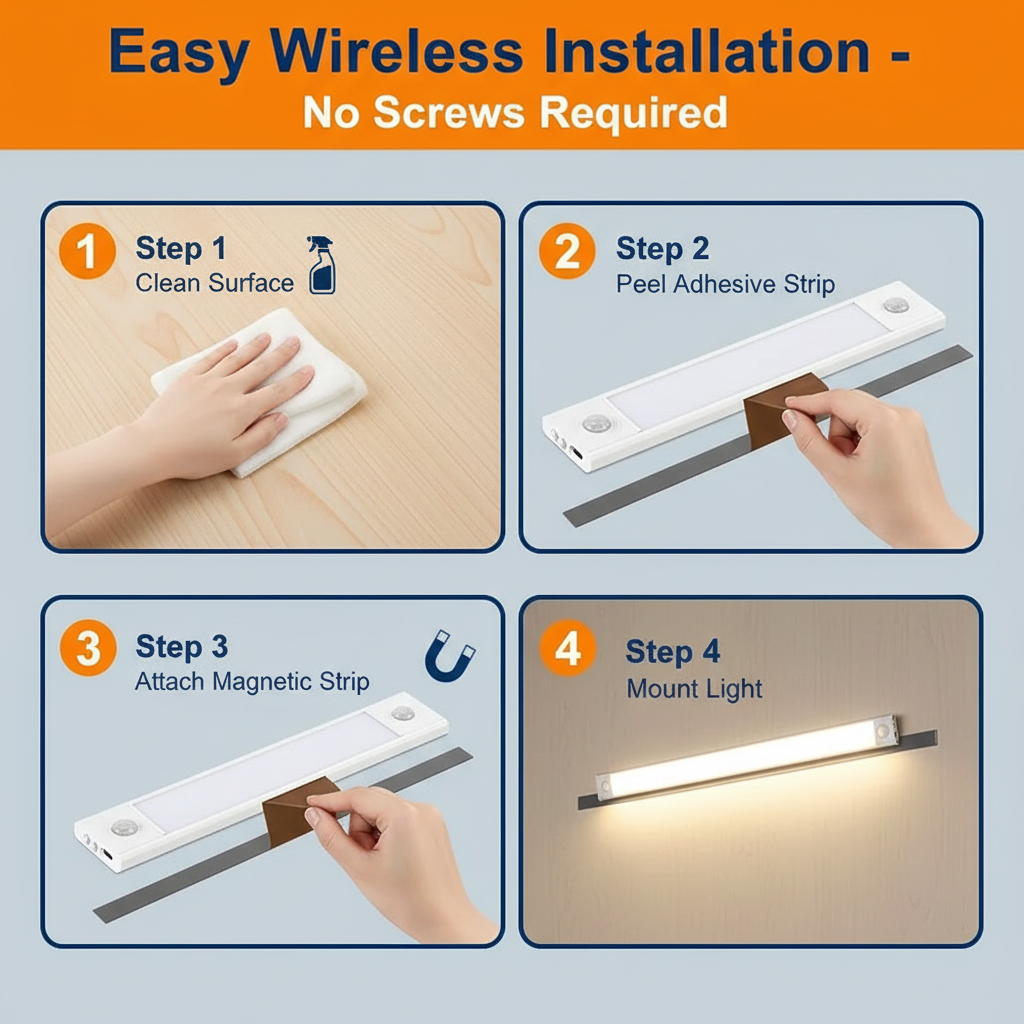 Easy Wireless Installation -
No Screws Required

1 Step 1
Clean Surface

2 Step 2
Peel Adhesive Strip

3 Step 3
Attach Magnetic Strip

4 Step 4
Mount Light