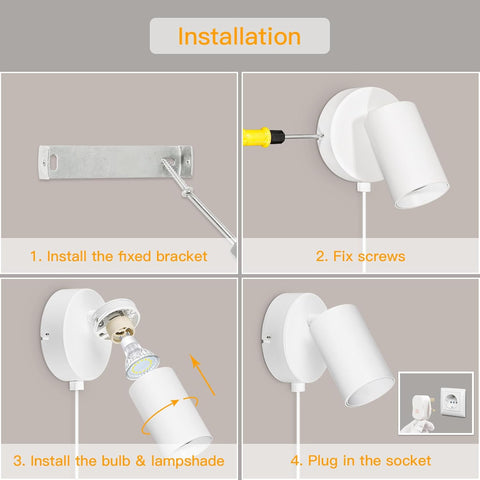 Installation

1. Install the fixed bracket

2. Fix screws

3. Install the bulb & lampshade

4. Plug in the socket