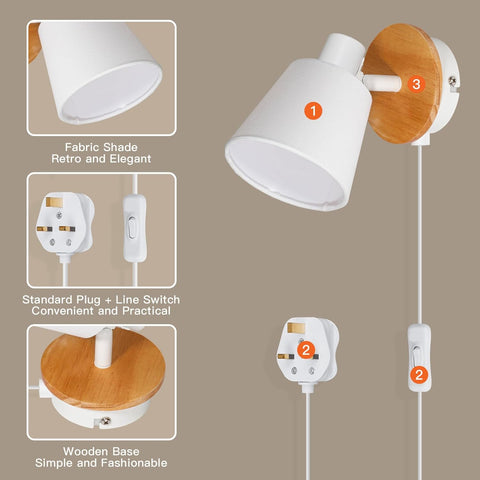 Fabric Shade
Retro and Elegant

Standard Plug + Line Switch
Convenient and Practical

Wooden Base
Simple and Fashionable

1

3

2

2