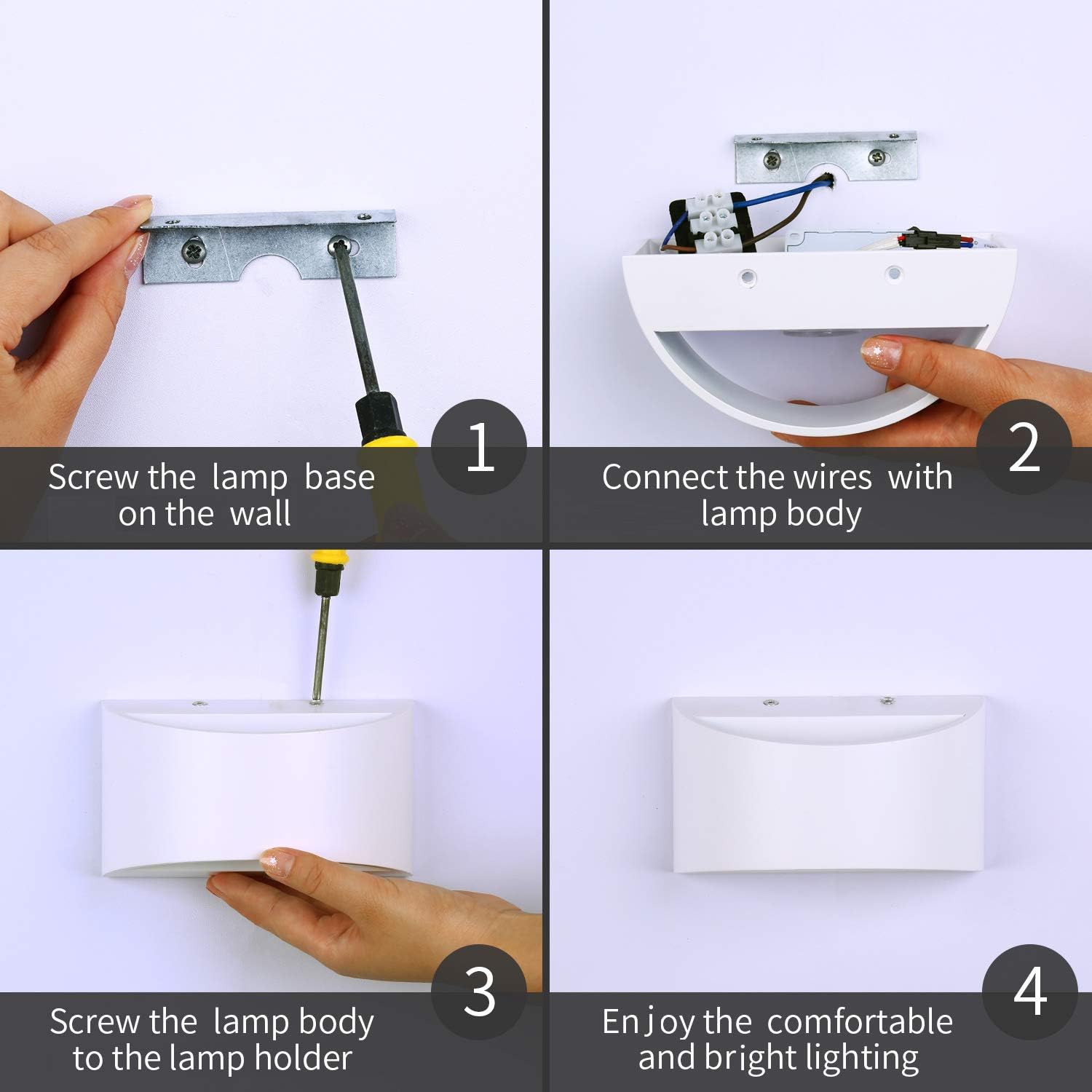 1
Screw the lamp base on the wall

2
Connect the wires with lamp body

3
Screw the lamp body to the lamp holder

4
Enjoy the comfortable and bright lighting