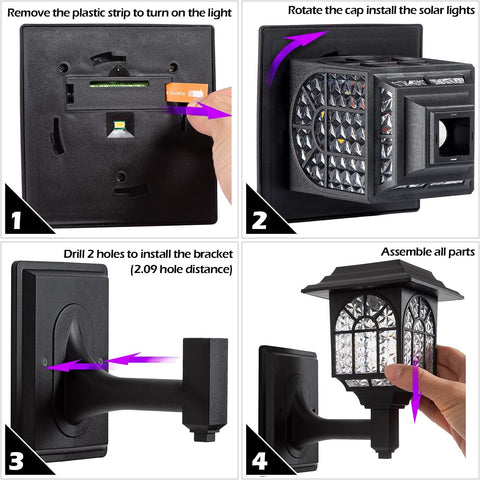 Remove the plastic strip to turn on the light

1

Rotate the cap install the solar lights

2

Drill 2 holes to install the bracket
(2.09 hole distance)

3

Assemble all parts

4