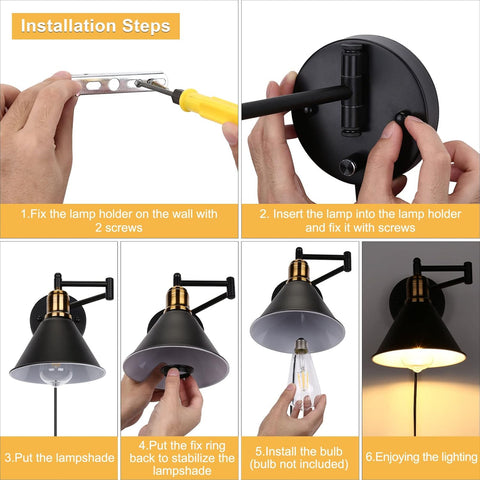 Installation Steps

1.Fix the lamp holder on the wall with 2 screws

2. Insert the lamp into the lamp holder and fix it with screws

3.Put the lampshade

4.Put the fix ring back to stabilize the lampshade

5.Install the bulb (bulb not included)

6.Enjoying the lighting