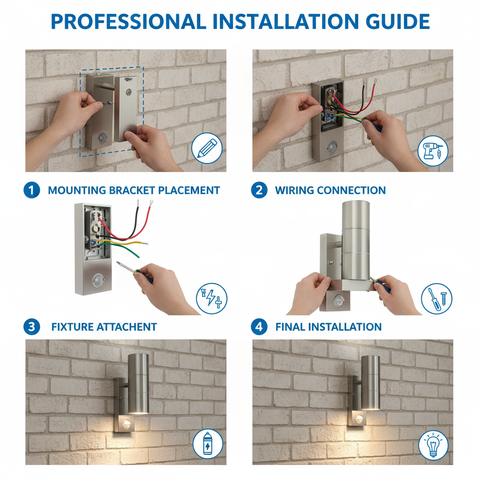 PROFESSIONAL INSTALLATION GUIDE

1 MOUNTING BRACKET PLACEMENT

2 WIRING CONNECTION

3 FIXTURE ATTACHENT

4 FINAL INSTALLATION