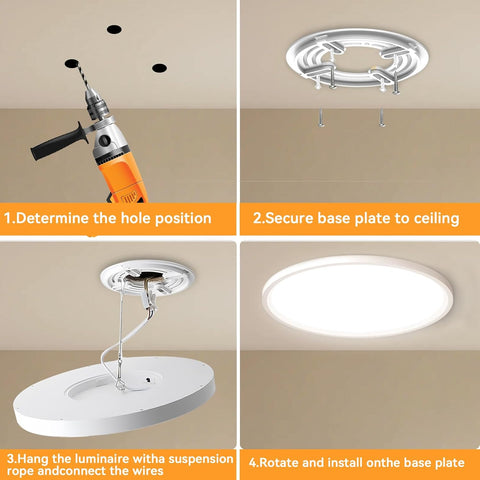 1.Determine the hole position

2.Secure base plate to ceiling

3.Hang the luminaire witha suspension rope andconnect the wires

4.Rotate and install onthe base plate