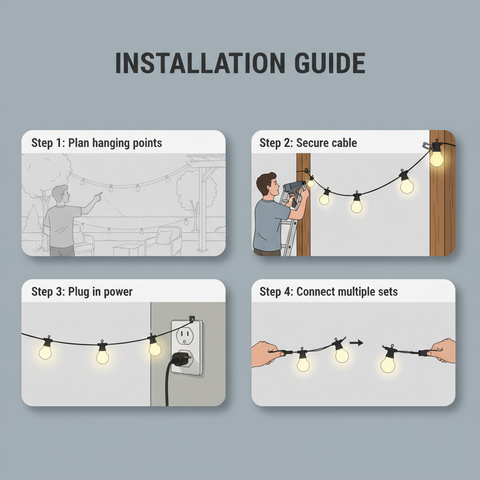 INSTALLATION GUIDE

Step 1: Plan hanging points

Step 2: Secure cable

Step 3: Plug in power

Step 4: Connect multiple sets