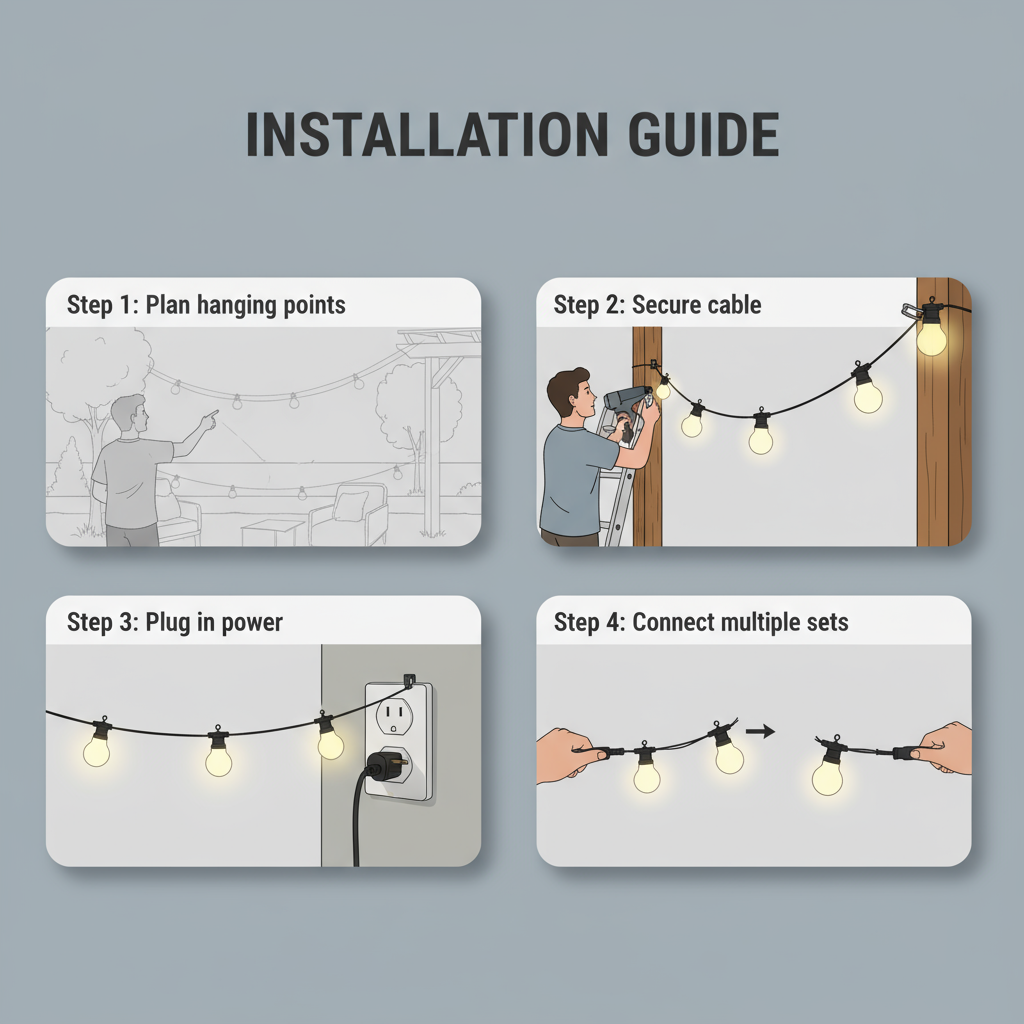 INSTALLATION GUIDE

Step 1: Plan hanging points

Step 2: Secure cable

Step 3: Plug in power

Step 4: Connect multiple sets