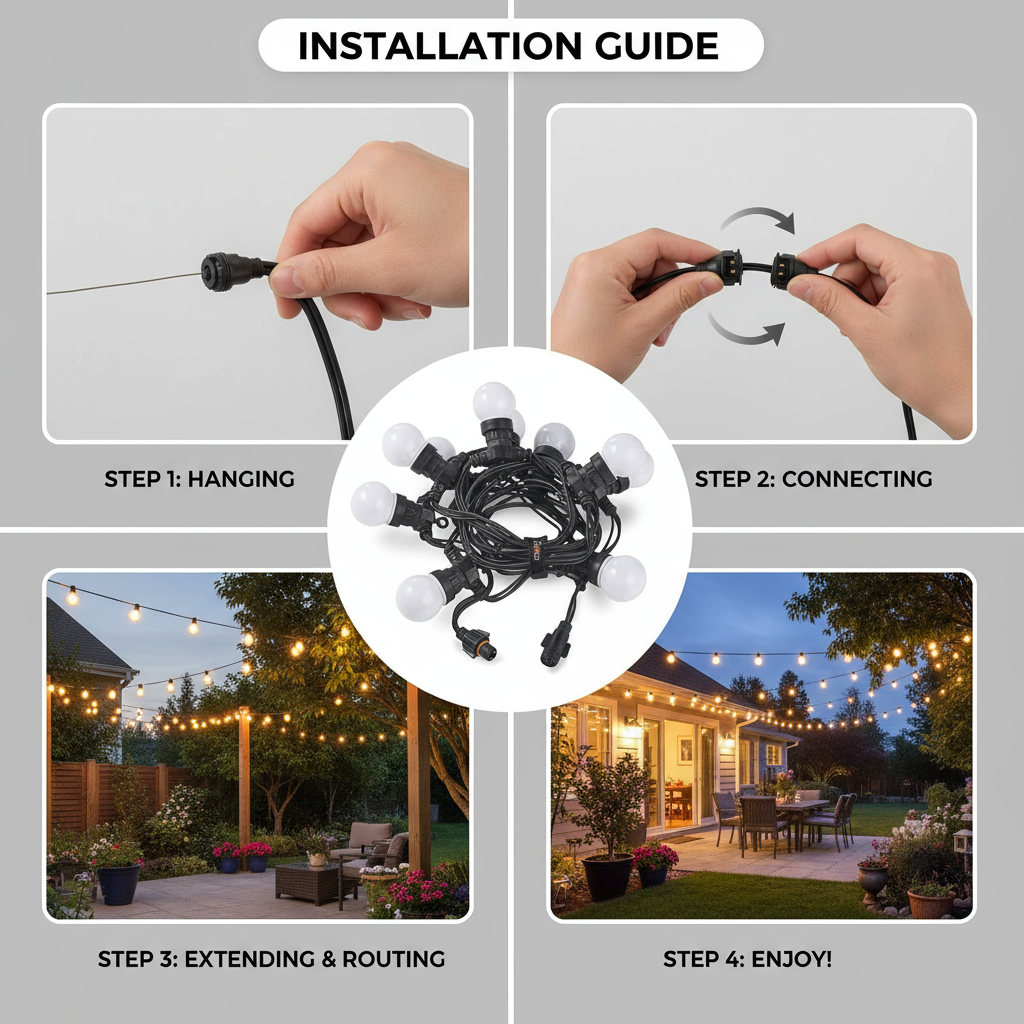 INSTALLATION GUIDE

STEP 1: HANGING

STEP 2: CONNECTING

STEP 3: EXTENDING & ROUTING

STEP 4: ENJOY!