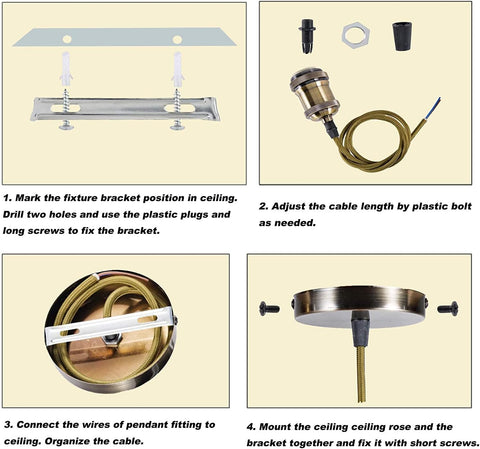 1. Mark the fixture bracket position in ceiling. Drill two holes and use the plastic plugs and long screws to fix the bracket.

2. Adjust the cable length by plastic bolt as needed.

3. Connect the wires of pendant fitting to ceiling. Organize the cable.

4. Mount the ceiling ceiling rose and the bracket together and fix it with short screws.