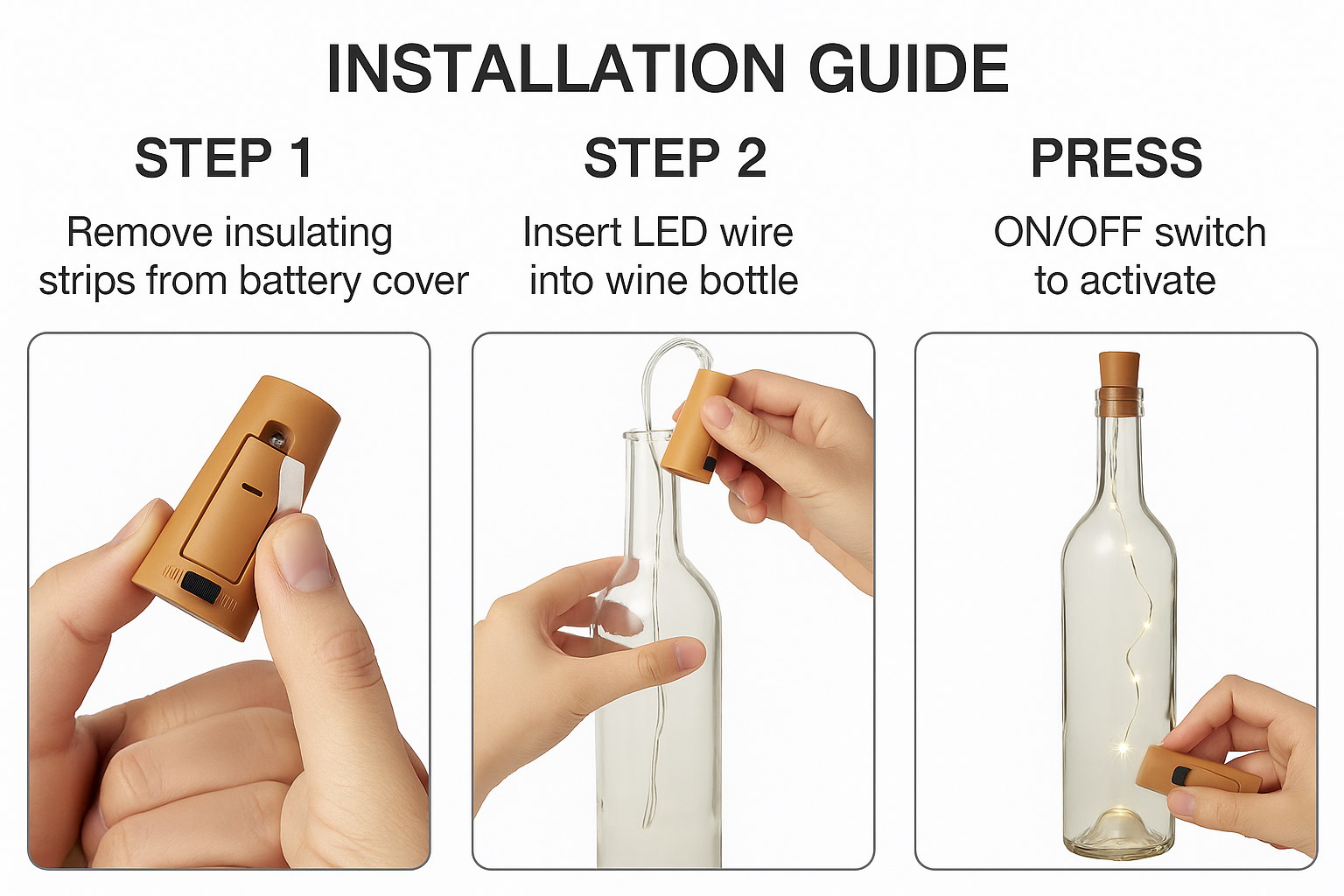 INSTALLATION GUIDE

STEP 1

Remove insulating strips from battery cover

STEP 2

Insert LED wire into wine bottle

PRESS

ON/OFF switch to activate