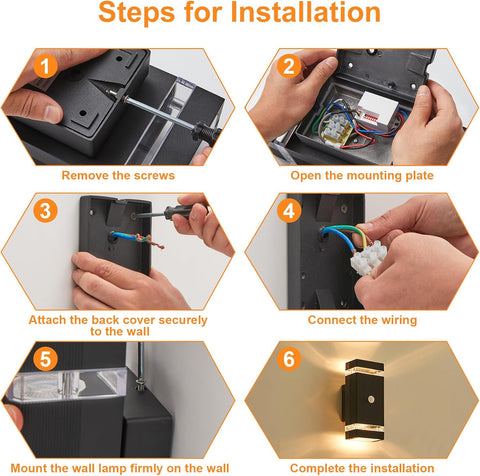 Steps for Installation

1
Remove the screws

2
Open the mounting plate

3
Attach the back cover securely to the wall

4
Connect the wiring

5
Mount the wall lamp firmly on the wall

6
Complete the installation