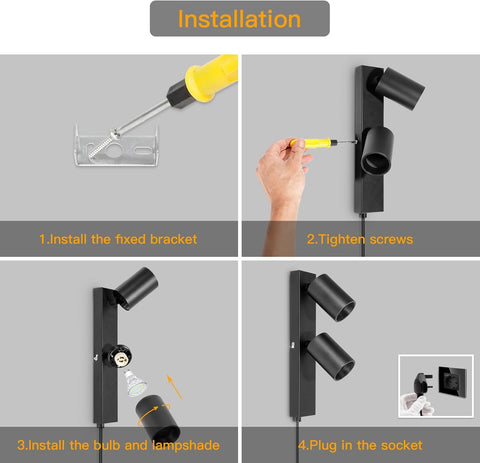 Installation

1.Install the fixed bracket

2.Tighten screws

3.Install the bulb and lampshade

4.Plug in the socket