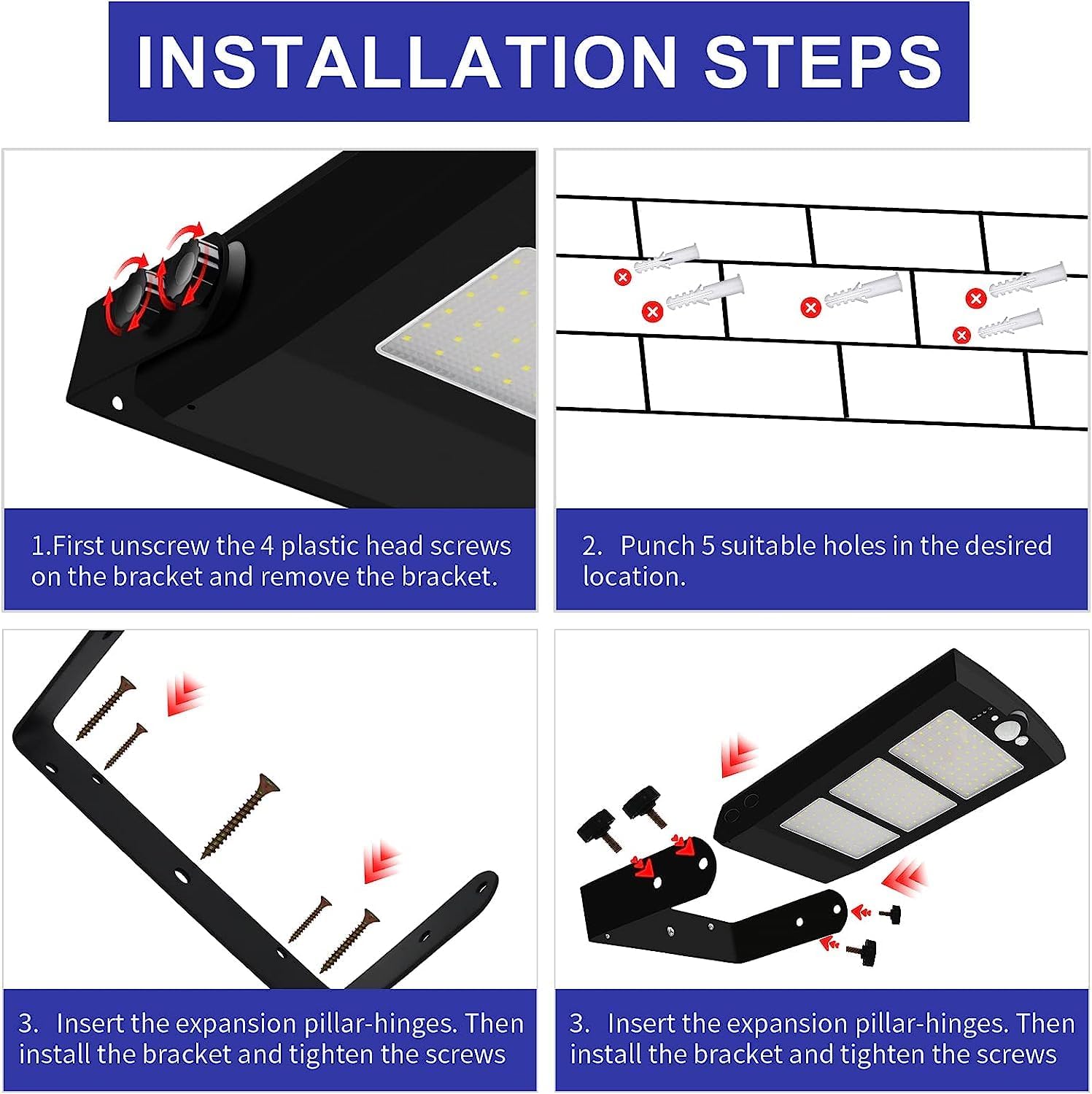 INSTALLATION STEPS

1.First unscrew the 4 plastic head screws on the bracket and remove the bracket.

2. Punch 5 suitable holes in the desired location.

3. Insert the expansion pillar-hinges. Then install the bracket and tighten the screws

3. Insert the expansion pillar-hinges. Then install the bracket and tighten the screws