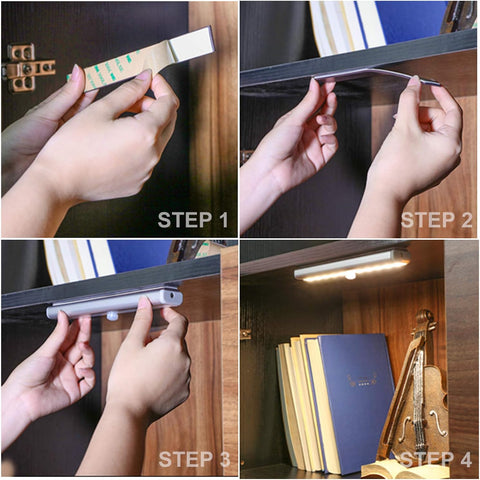 STEP 1

STEP 2

STEP 3

STEP 4