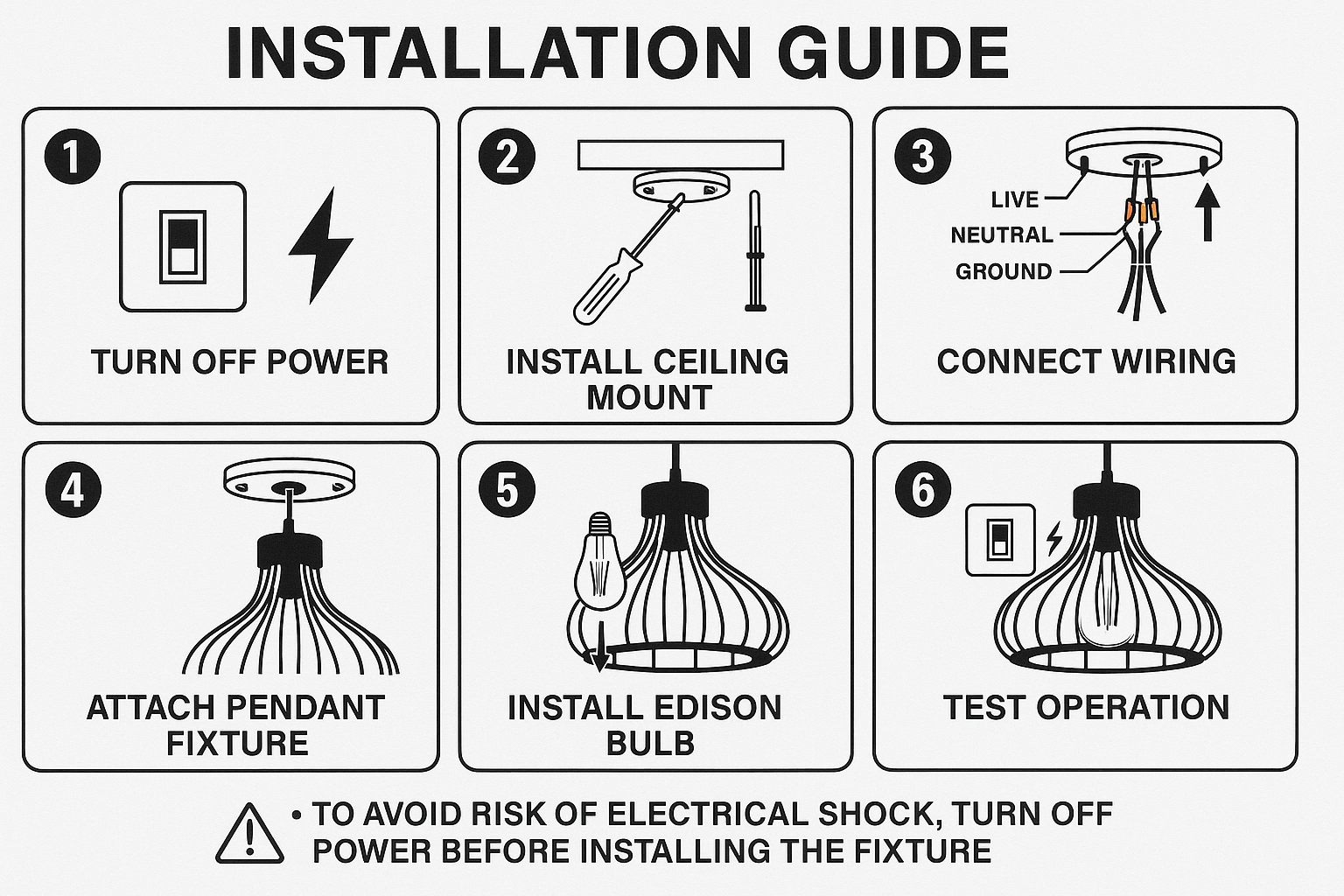 INSTALLATION GUIDE

1
TURN OFF POWER

2
INSTALL CEILING MOUNT

3
LIVE
NEUTRAL
GROUND
CONNECT WIRING

4
ATTACH PENDANT FIXTURE

5
INSTALL EDISON BULB

6
TEST OPERATION

• TO AVOID RISK OF ELECTRICAL SHOCK, TURN OFF POWER BEFORE INSTALLING THE FIXTURE