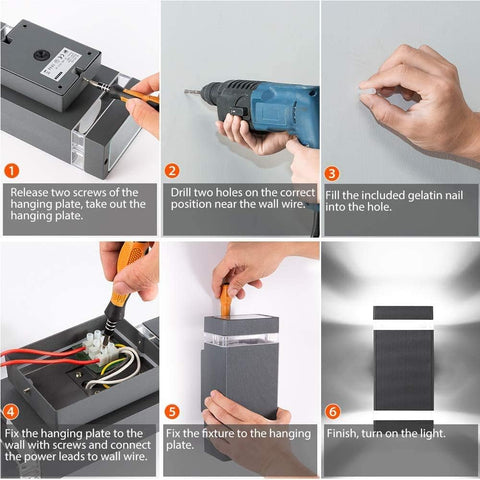 1
Release two screws of the hanging plate, take out the hanging plate.

2
Drill two holes on the correct position near the wall wire.

3
Fill the included gelatin nail into the hole.

4
Fix the hanging plate to the wall with screws and connect the power leads to wall wire.

5
Fix the fixture to the hanging plate.

6
Finish, turn on the light.