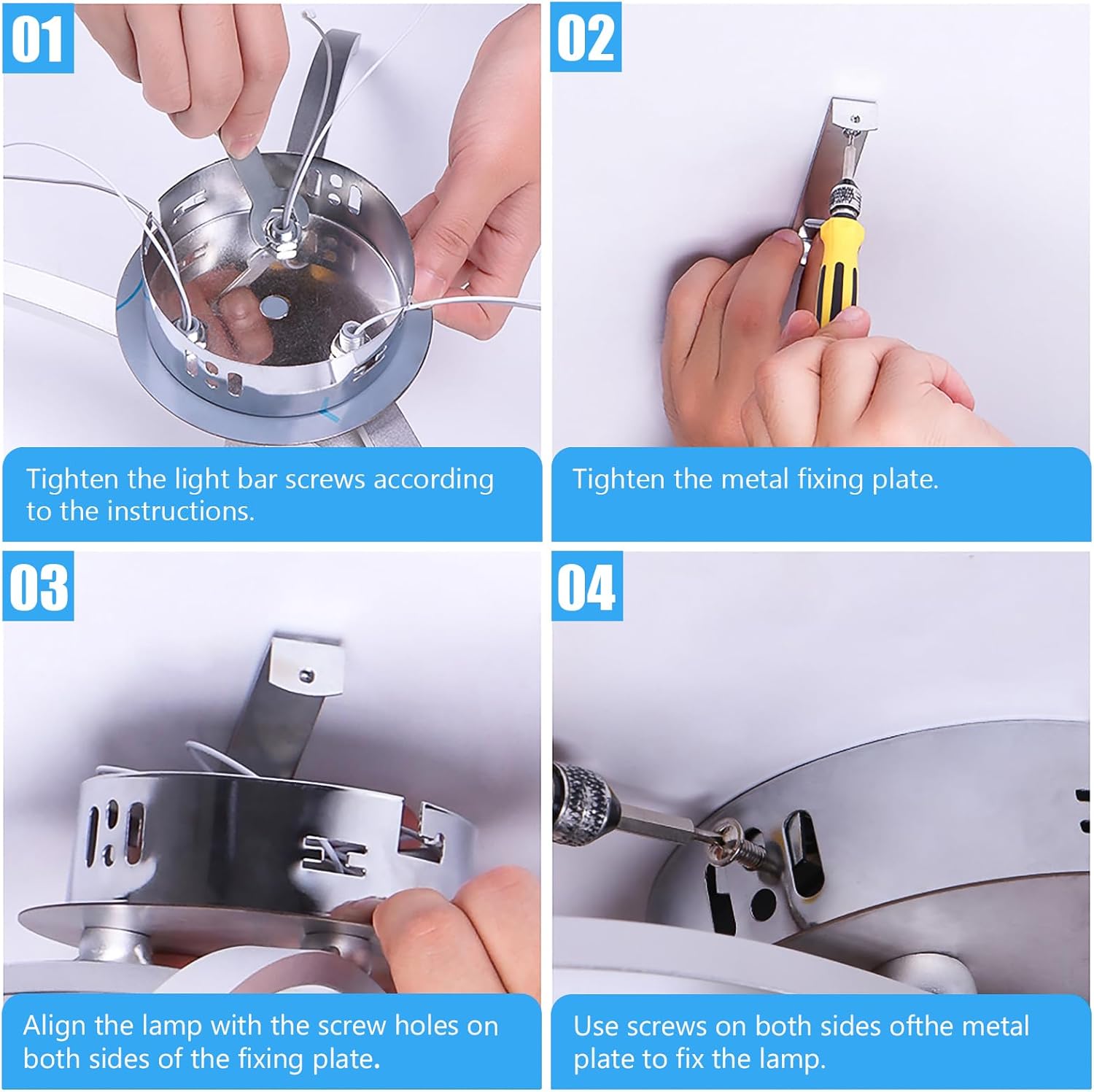 01

Tighten the light bar screws according to the instructions.

02

Tighten the metal fixing plate.

03

Align the lamp with the screw holes on both sides of the fixing plate.

04

Use screws on both sides ofthe metal plate to fix the lamp.