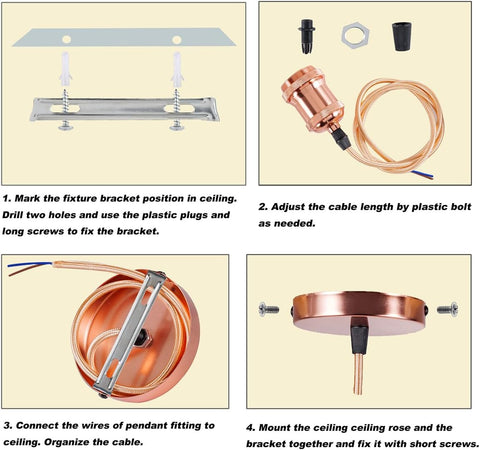 1. Mark the fixture bracket position in ceiling. Drill two holes and use the plastic plugs and long screws to fix the bracket.

2. Adjust the cable length by plastic bolt as needed.

3. Connect the wires of pendant fitting to ceiling. Organize the cable.

4. Mount the ceiling ceiling rose and the bracket together and fix it with short screws.